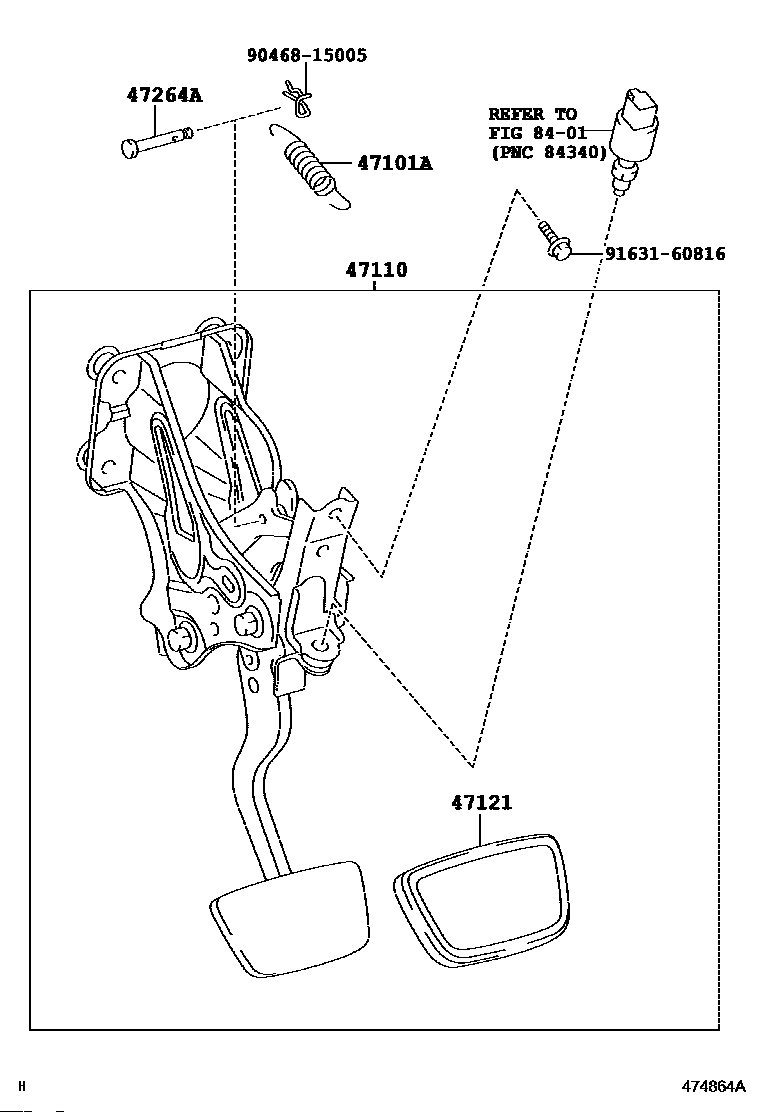 90468-15005
47264A
47101A
REFER TO
FIG 84-01
(PNC 84340)
91631-60816
47110
47121
H
474864A