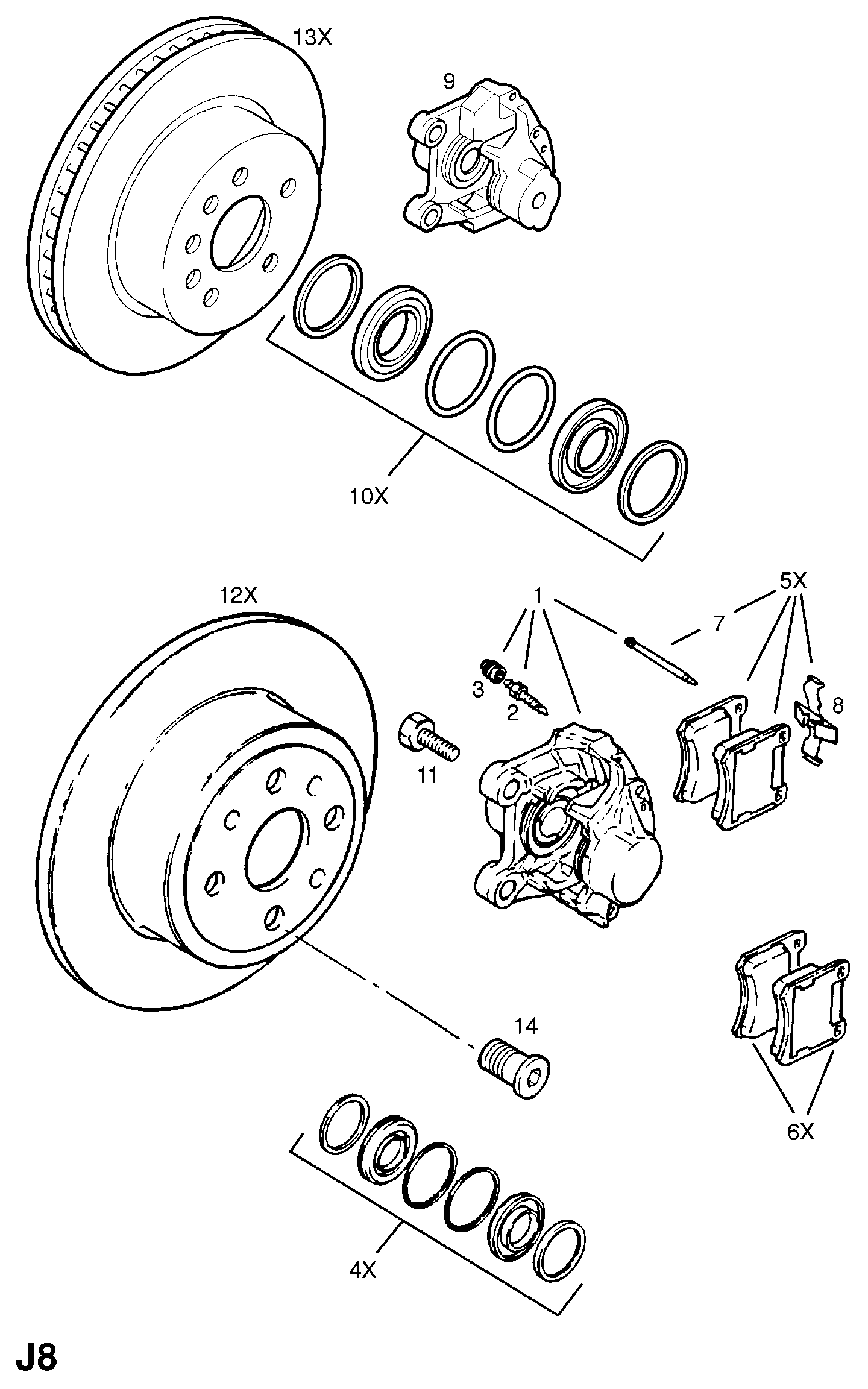 13X
9
10X
12X
1
5X
7
3
2
8
11
14
6X
4X
J8