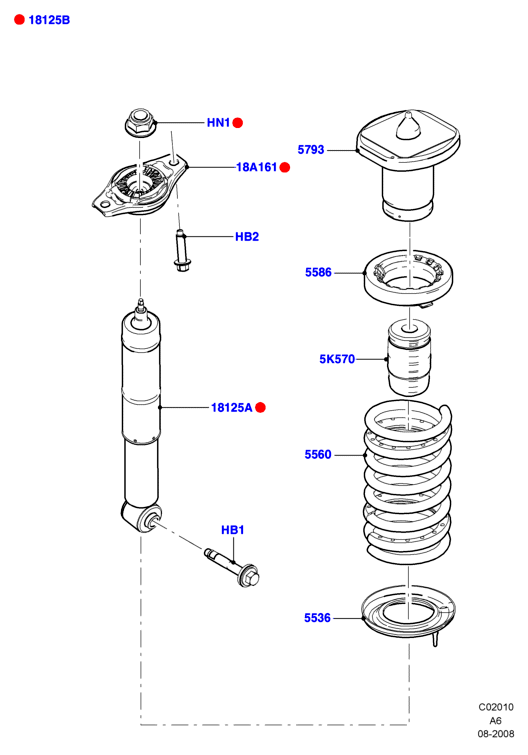 18125B

HN1

18A161

HB2

18125A

HB1

5793

5586

5K570

5560

5536

C02010
A6
08-2008