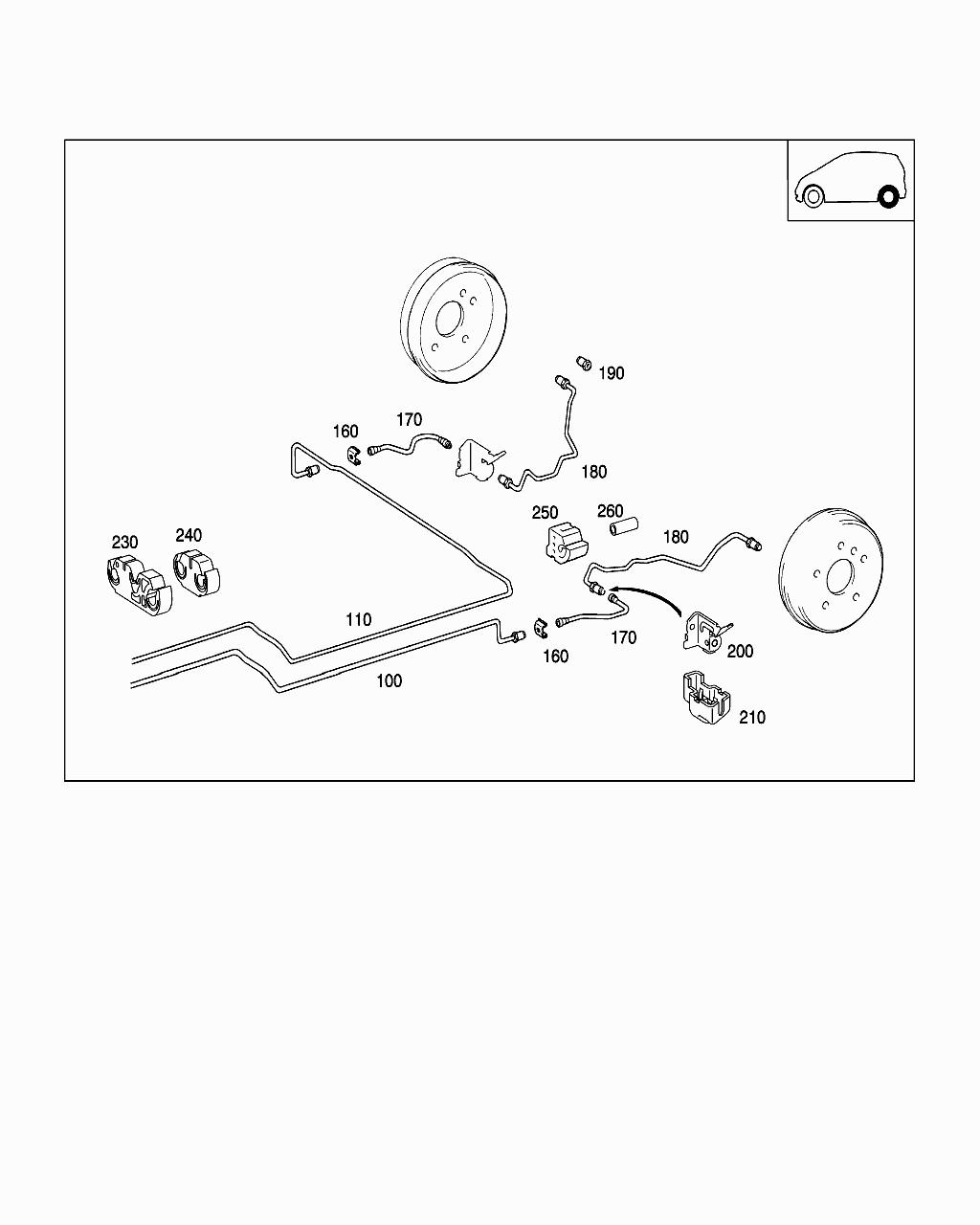 190
160
170
180
250
260
180
230
240
110
160
170
200
100
210