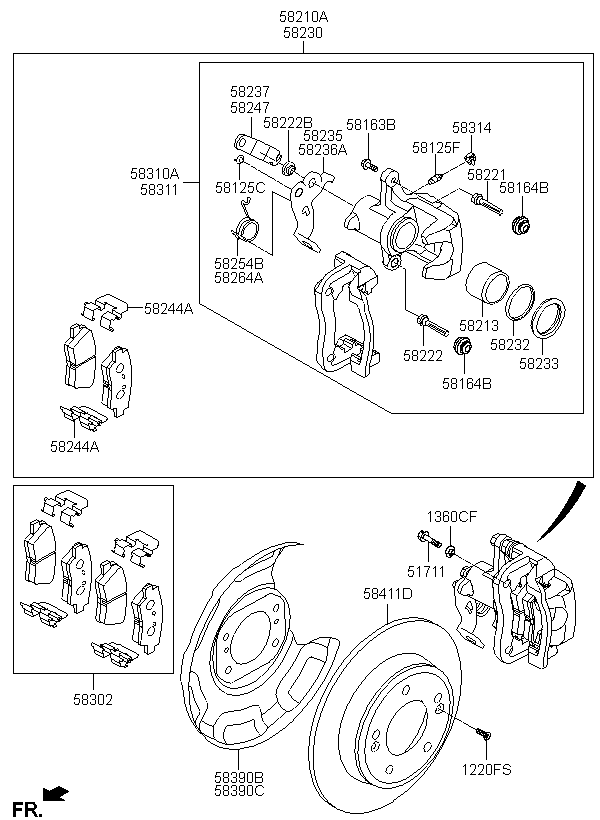 58210A
58230

58237
58247
58222B
58235
58236A
58163B
58314
58125F
58221
58164B
58310A
58311
58125C
58254B
58264A
58244A
58213
58232
58233
58222
58164B
58244A

1360CF
51711
58411D
58302
58390B
58390C
1220FS
FR.