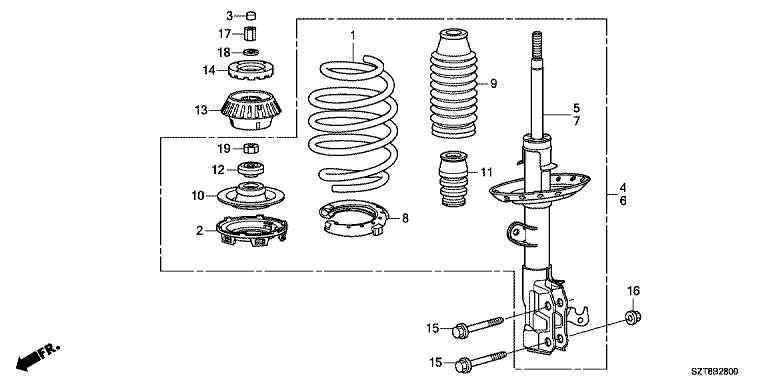 3
17
18
14
13
19
12
10
2
1
9
5
7
11
8
4
6
16
15
15
FR.
SZT8B2800