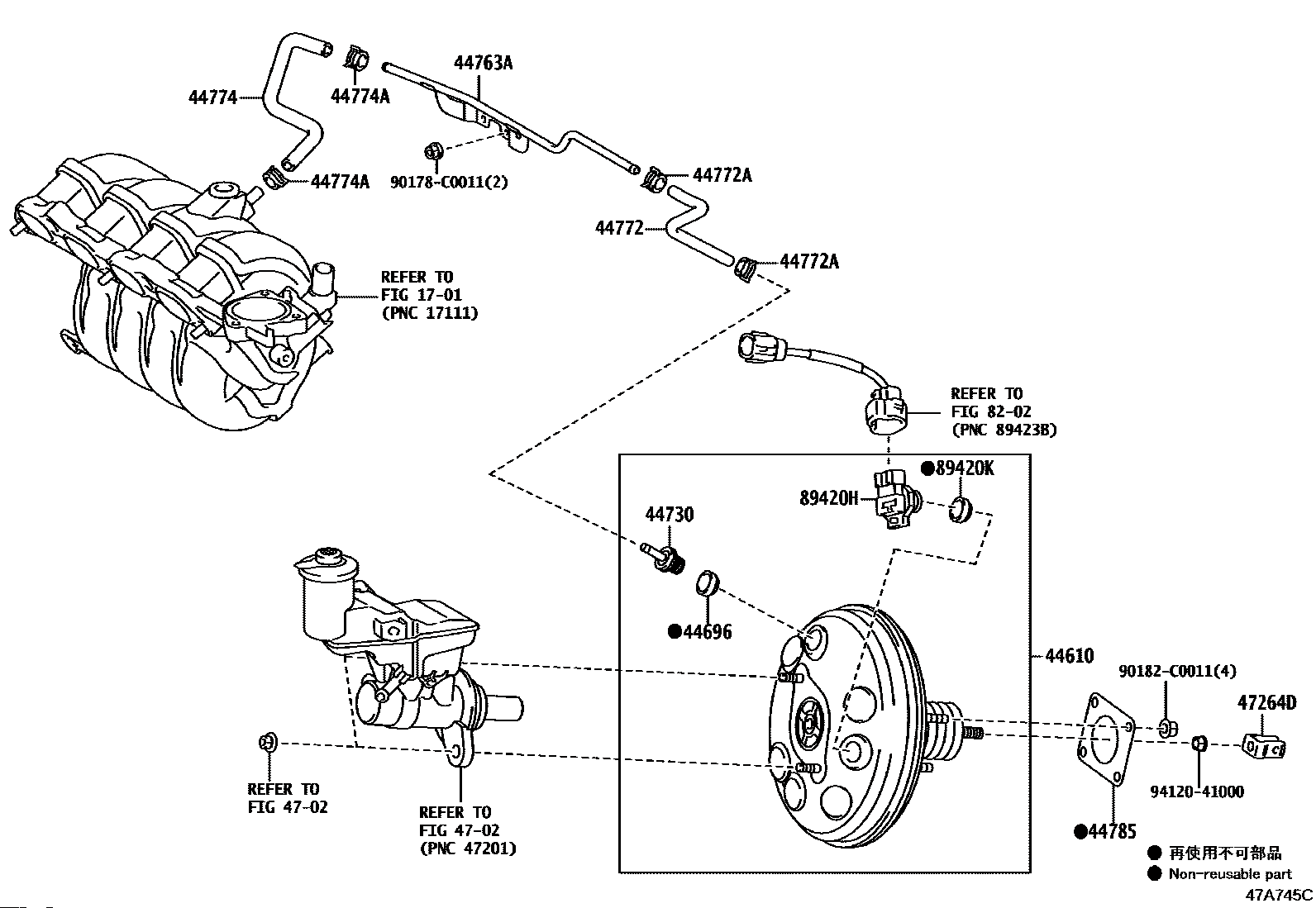 44774
44774A
44763A
44774A
90178-C0011(2)
44772A
44772
44772A
REFER TO
FIG 17-01
(PNC 17111)
REFER TO
FIG 82-02
(PNC 89423B)
●89420K
89420H
44730
●44696
44610
90182-C0011(4)
47264D
94120-41000
●44785
REFER TO
FIG 47-02
REFER TO
FIG 47-02
(PNC 47201)
● 再使用不可部品
● Non-reusable part
47A745C