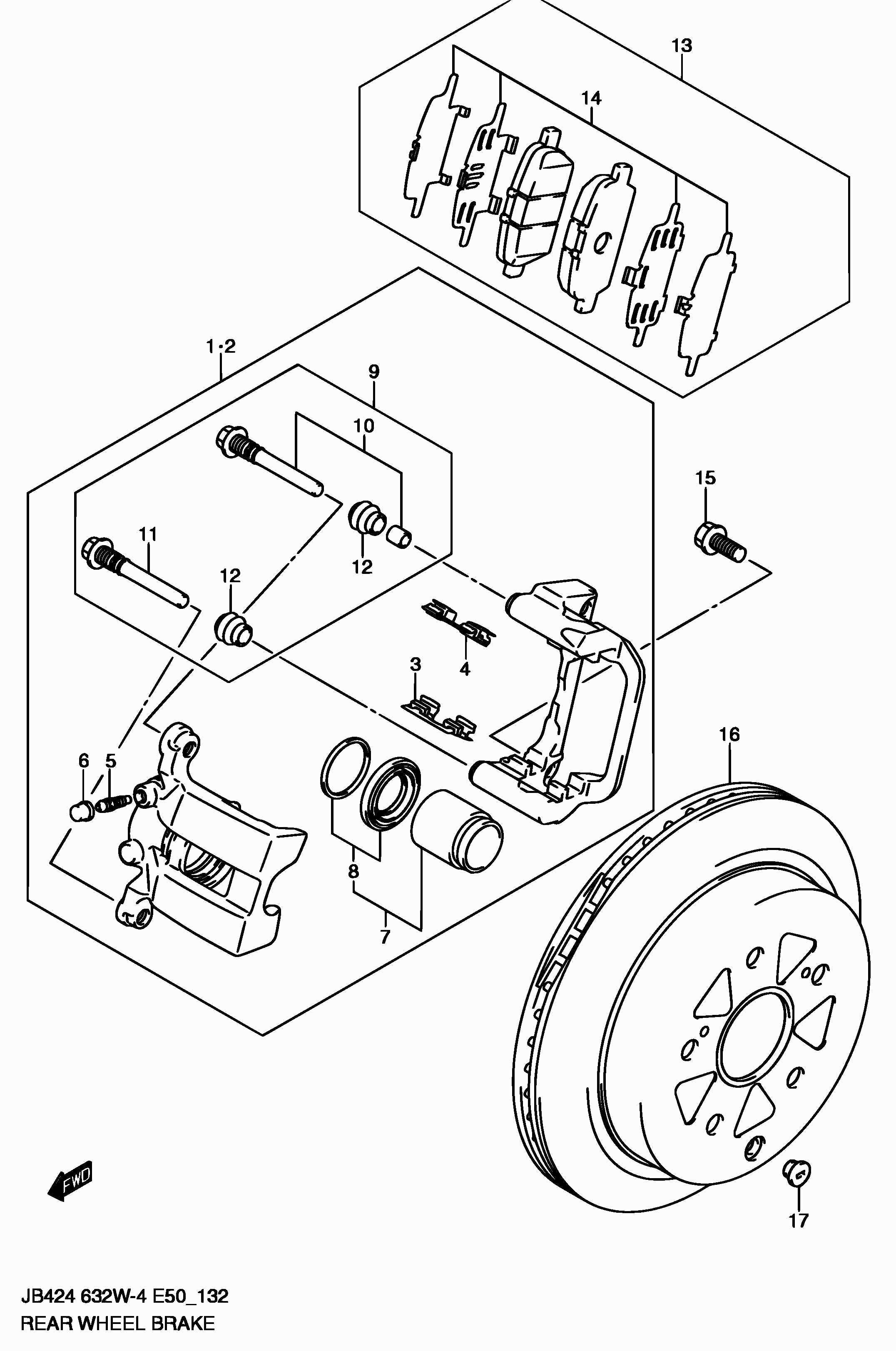 13
14
1·2
9
10
15
11
12
12
4
3
16
6
5
8
7
FWD
17

JB424 632W-4 E50_132
REAR WHEEL BRAKE