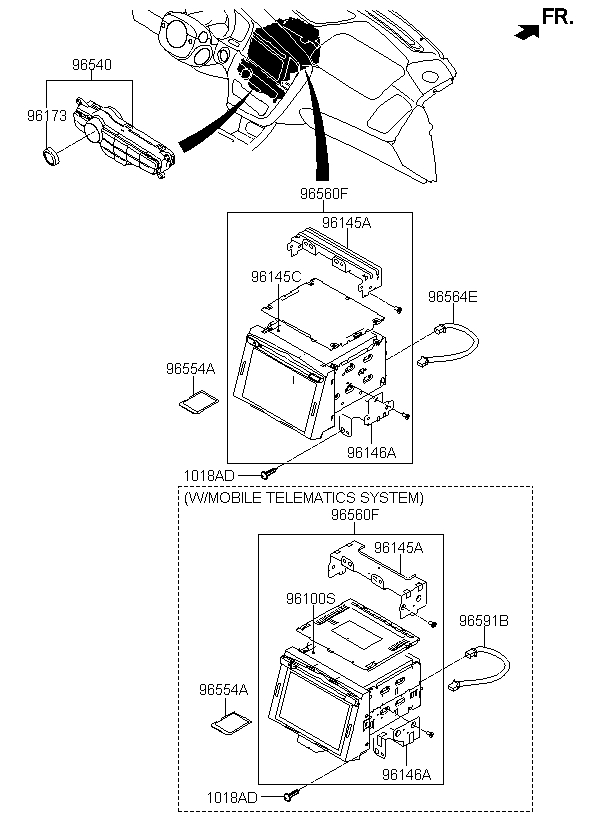 FR.

96540
96173

96560F
96145A
96145C
96564E
96554A
96146A
1018AD

(W/MOBILE TELEMATICS SYSTEM)
96560F
96145A
96100S
96591B
96554A
96146A
1018AD