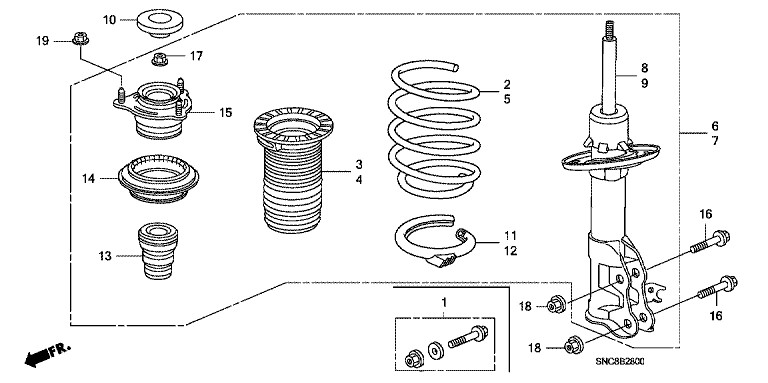 10
19
17
15
14
13
3
4
2
5
11
12
8
9
6
7
16
16
18
18
1
FR.
SNC8B2800