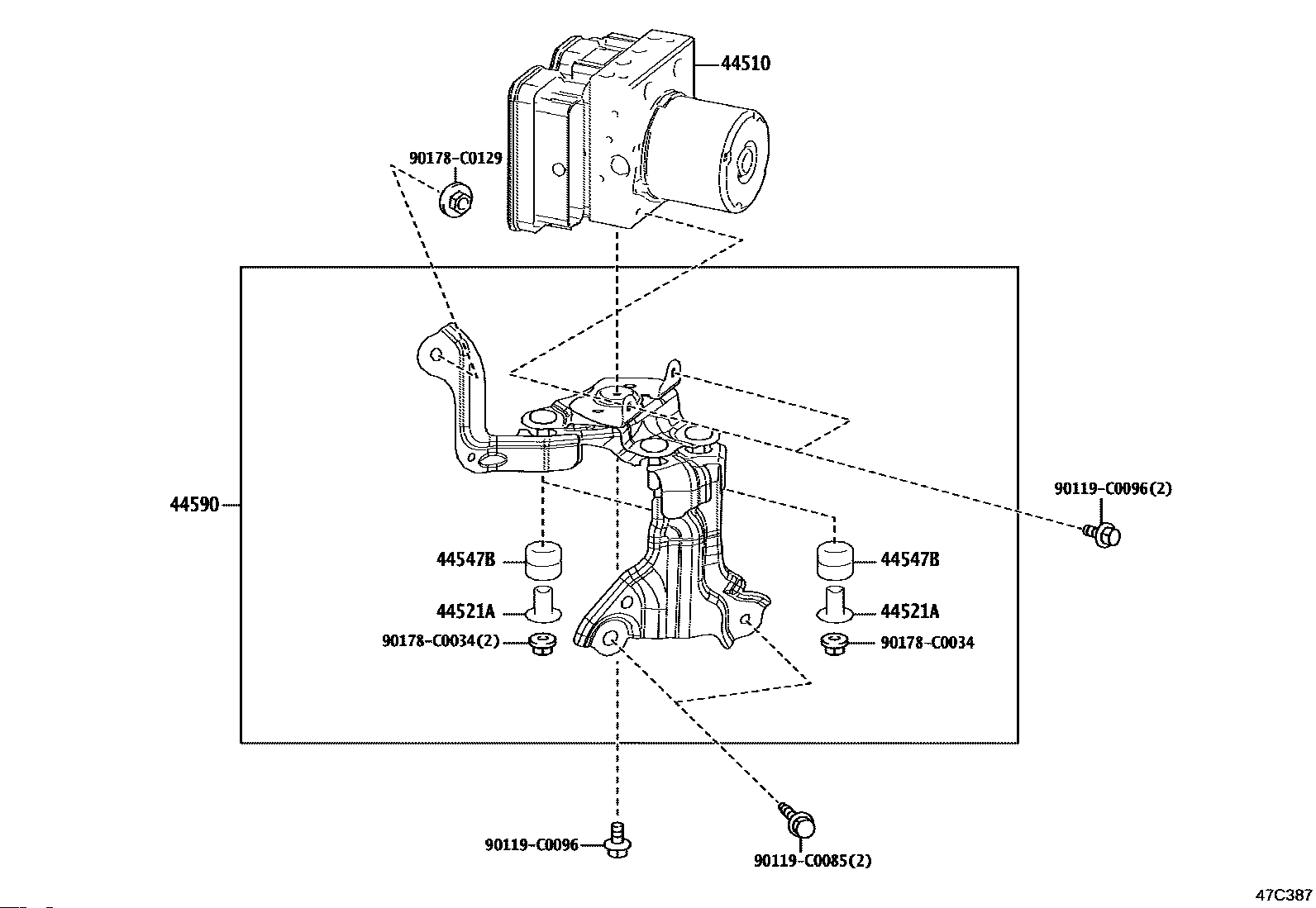 44510

90178-C0129

44590

90119-C0096(2)

44547B

44547B

44521A

44521A

90178-C0034(2)

90178-C0034

90119-C0096

90119-C0085(2)

47C387