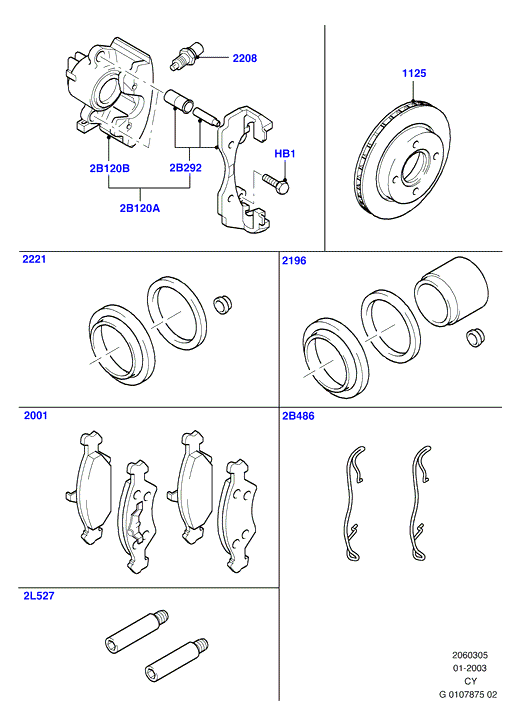 2208

2B120B

2B292

HB1

2B120A

1125

2221

2196

2001

2B486

2L527

2060305
01-2003
CY
G 0107875 02