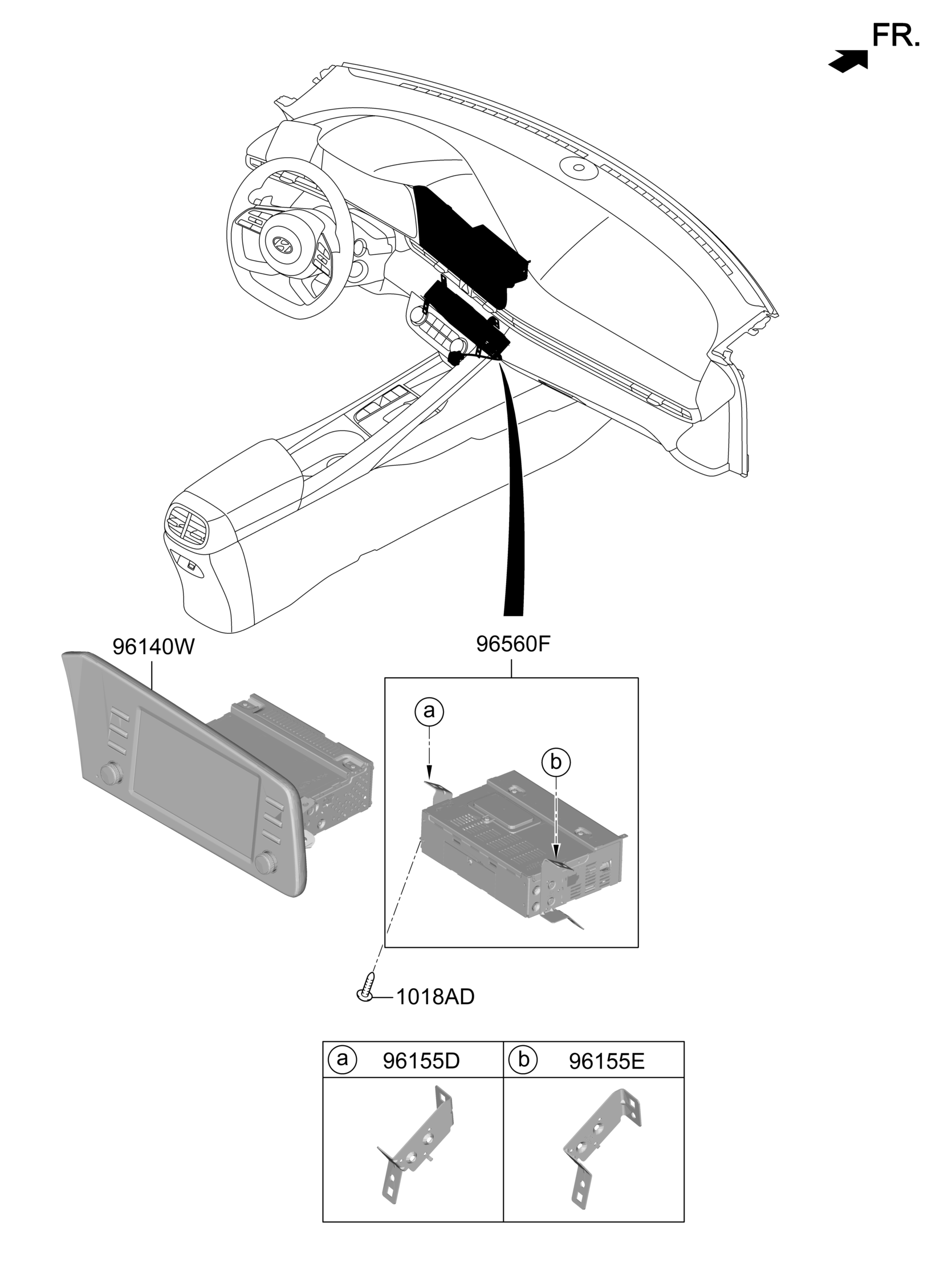 FR.

96140W

96560F

a

b

1018AD

| a 96155D | b 96155E |
|---|---|
| | |