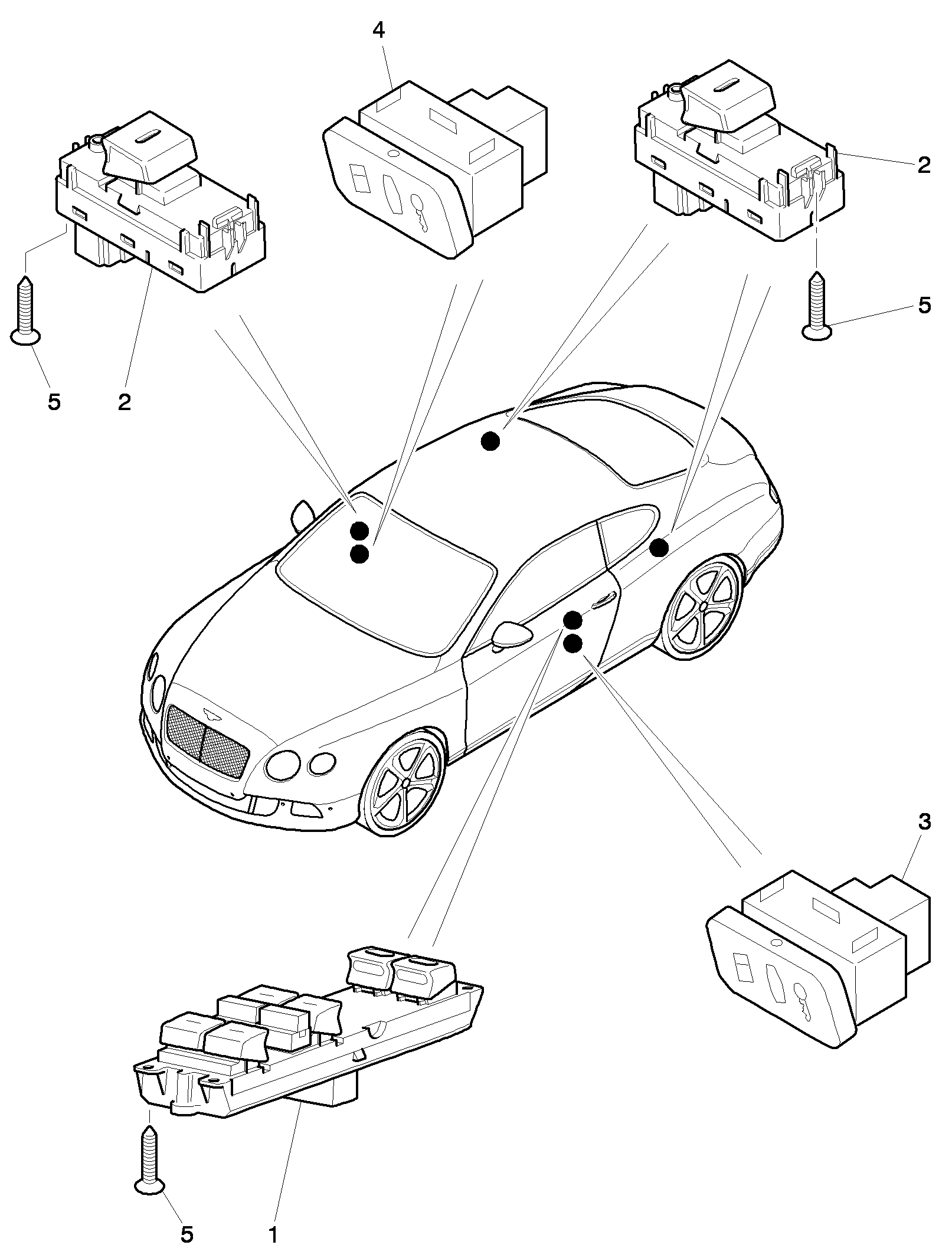 4
2
5
5
2
3
5
1