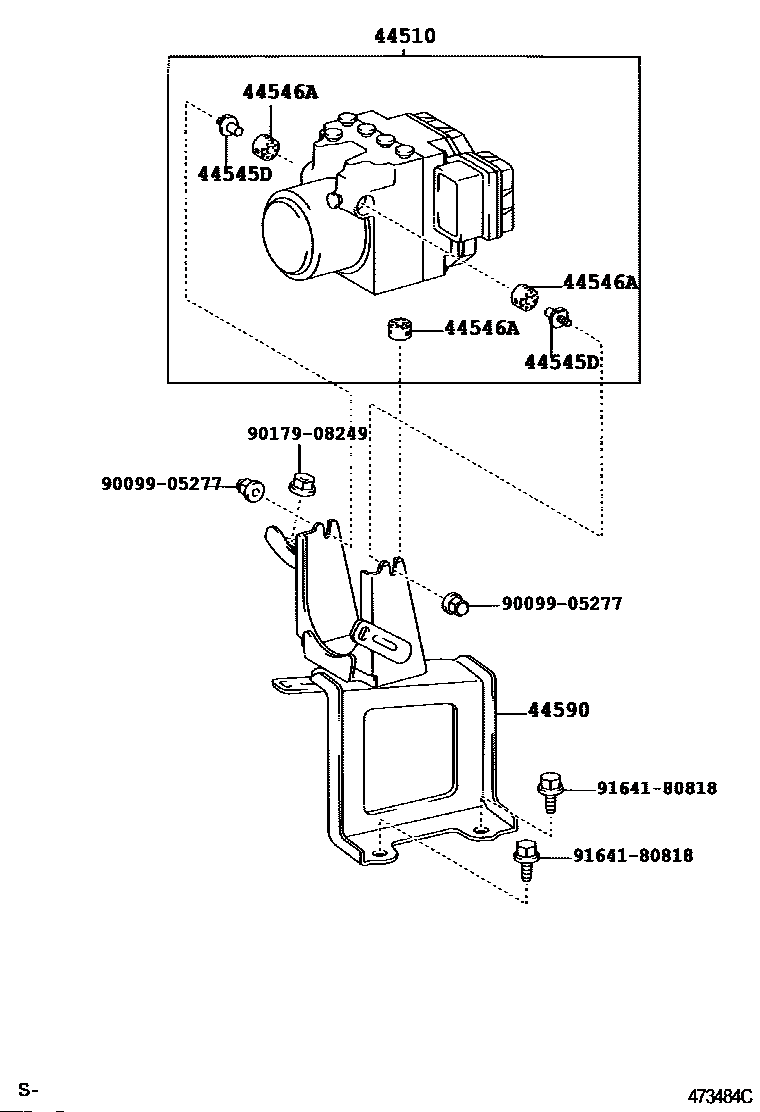 44510

44546A

44545D

44546A

44546A

44545D

90179-08249

90099-05277

90099-05277

44590

91641-80818

91641-80818

S-

473484C