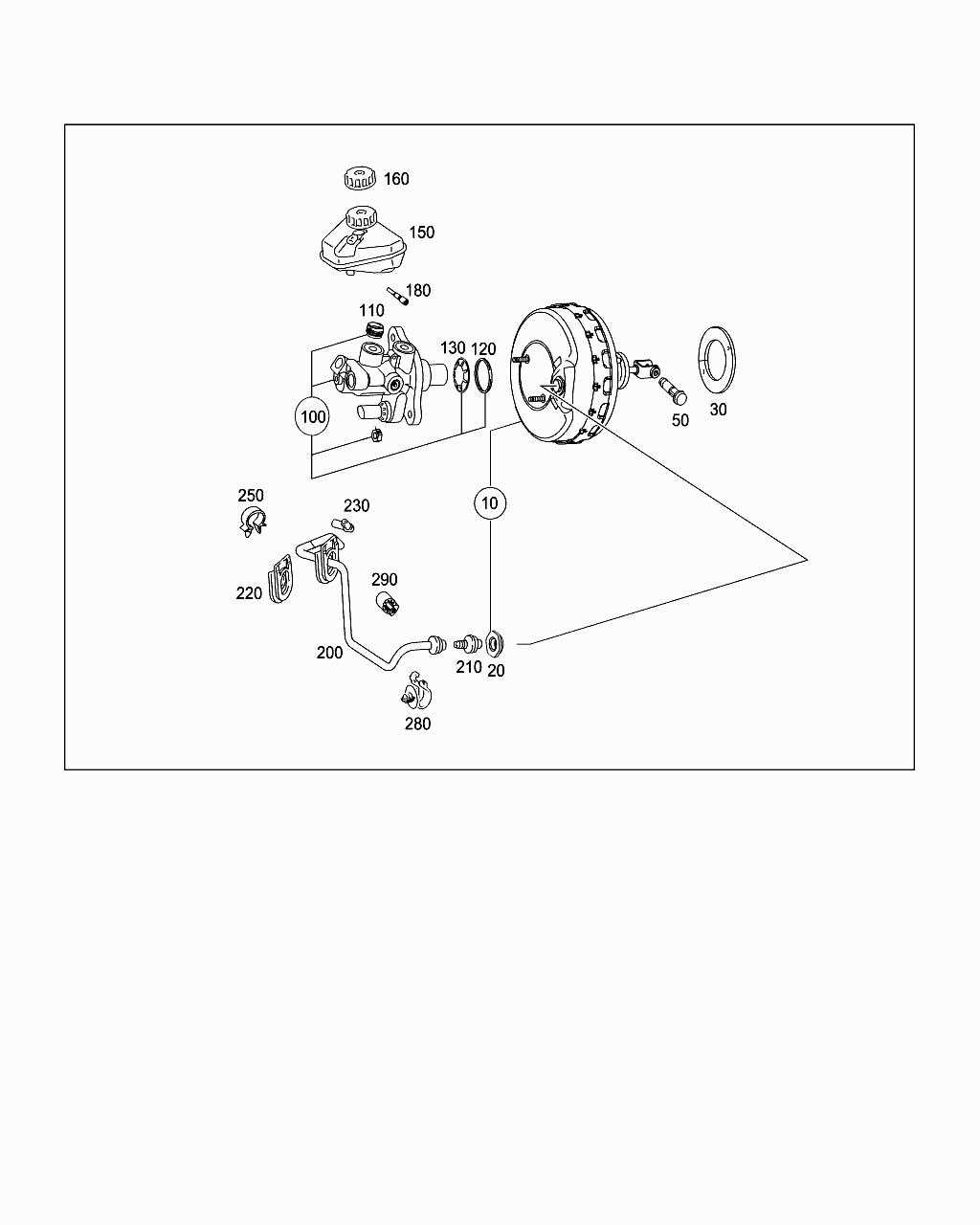 160
150
180
110
130 120
100
50
30
10
250
230
220
290
200
210
20
280