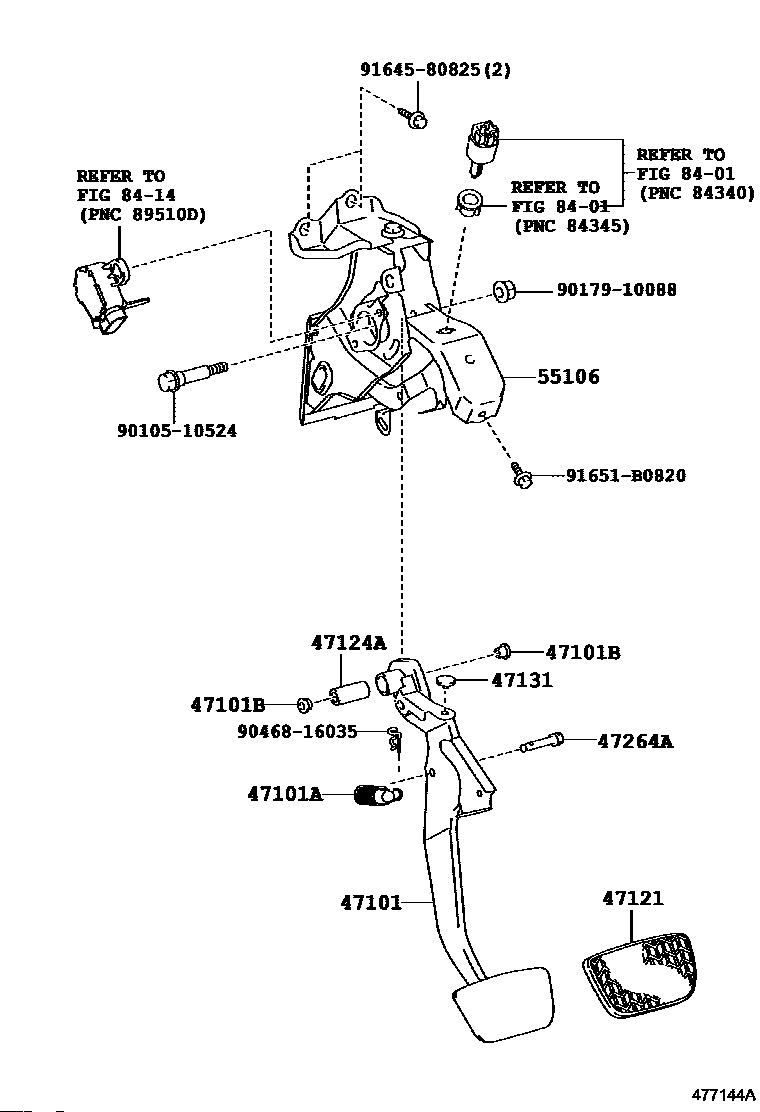 91645-80825(2)

REFER TO
FIG 84-14
(PNC 89510D)

REFER TO
FIG 84-01
(PNC 84340)

REFER TO
FIG 84-01
(PNC 84345)

90179-10088

55106

90105-10524

91651-B0820

47124A

47101B

47131

47101B

90468-16035

47264A

47101A

47101

47121

477144A