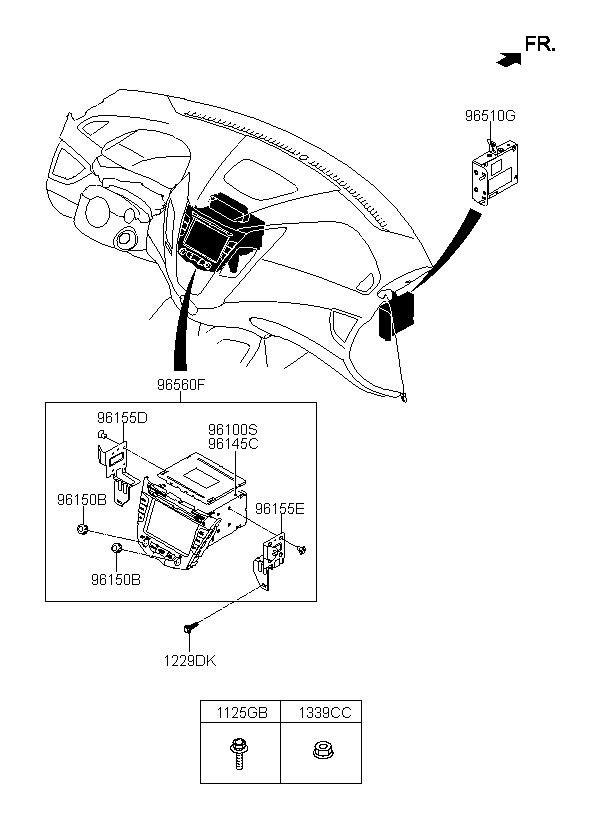 FR.

96510G

96560F

96155D

96100S
96145C

96150B

96155E

96150B

1229DK

| 1125GB | 1339CC |
|---|---|
| | |