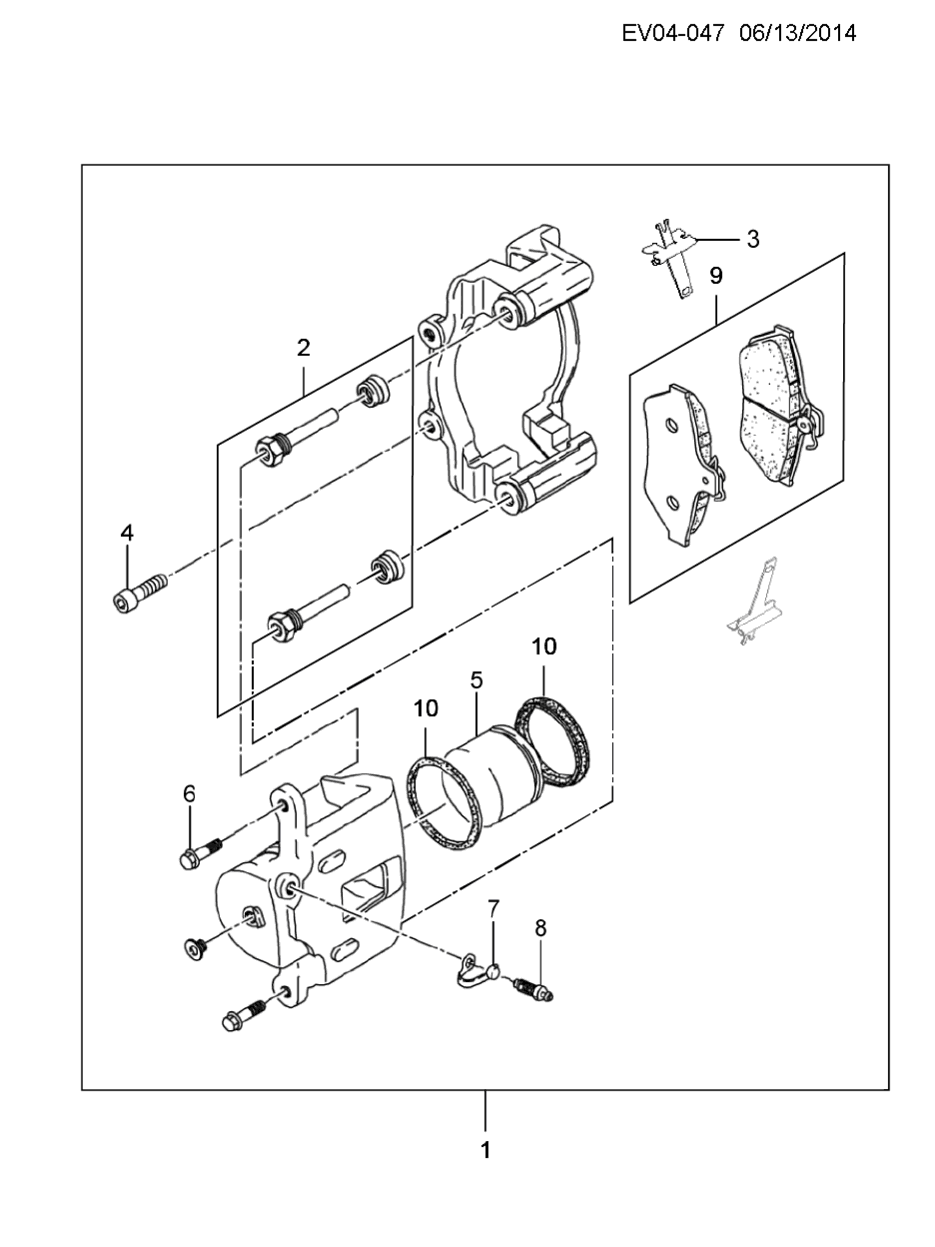 EV04-047 06/13/2014

3
9
2
4
10
5
10
6
7
8
1