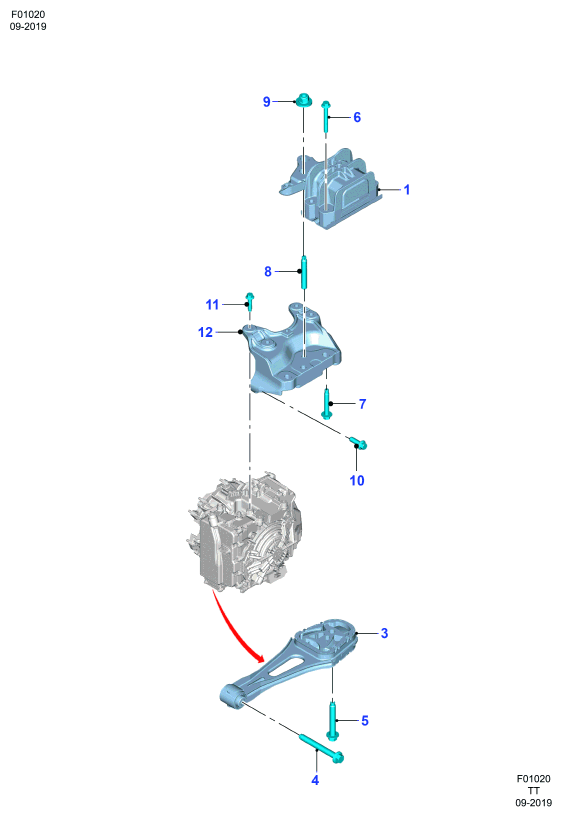 F01020
09-2019

9
6
1
8
11
12
7
10
3
5
4

F01020
TT
09-2019