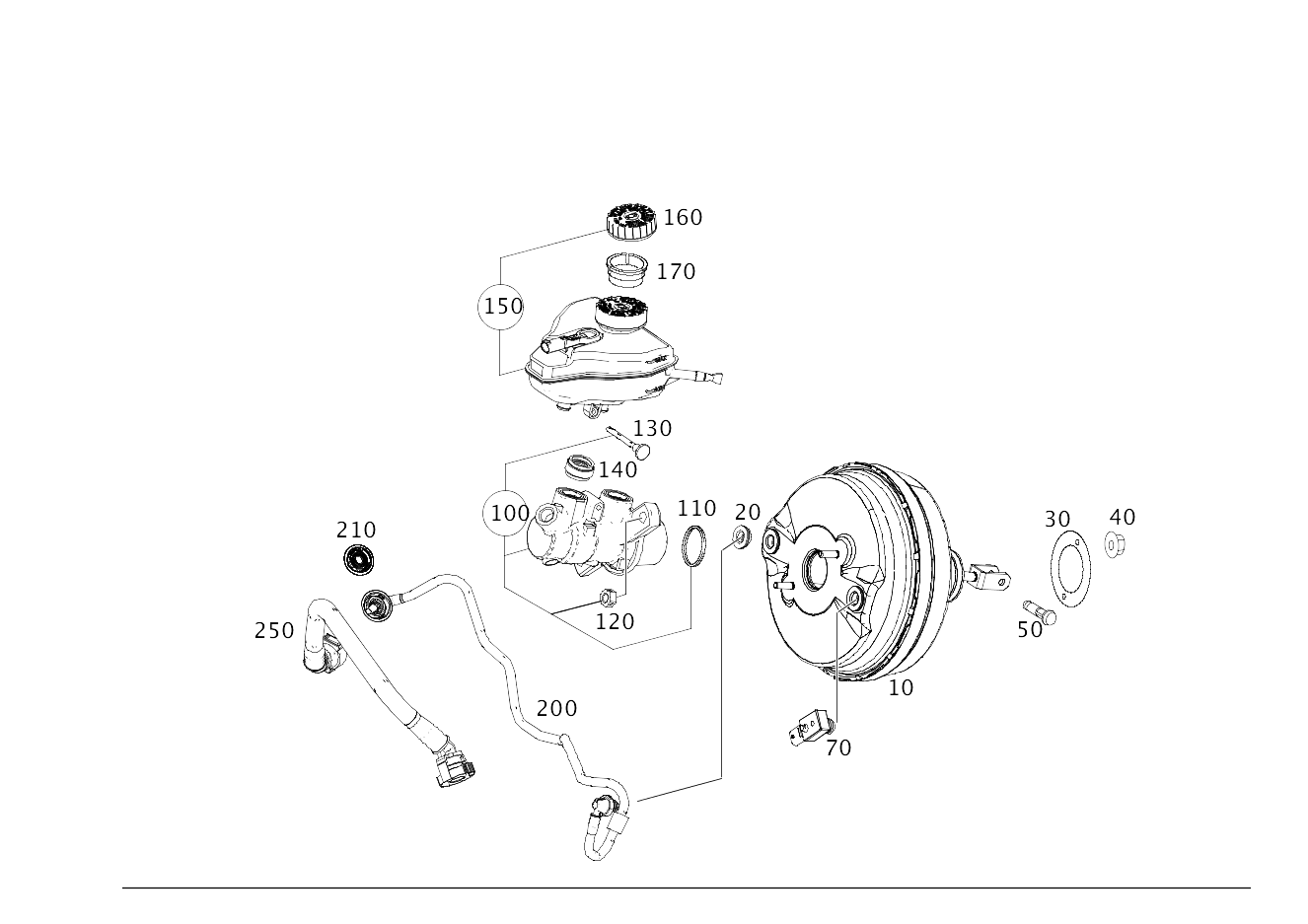 160
170
150
130
140
100
110
20
30
40
210
120
50
250
10
200
70