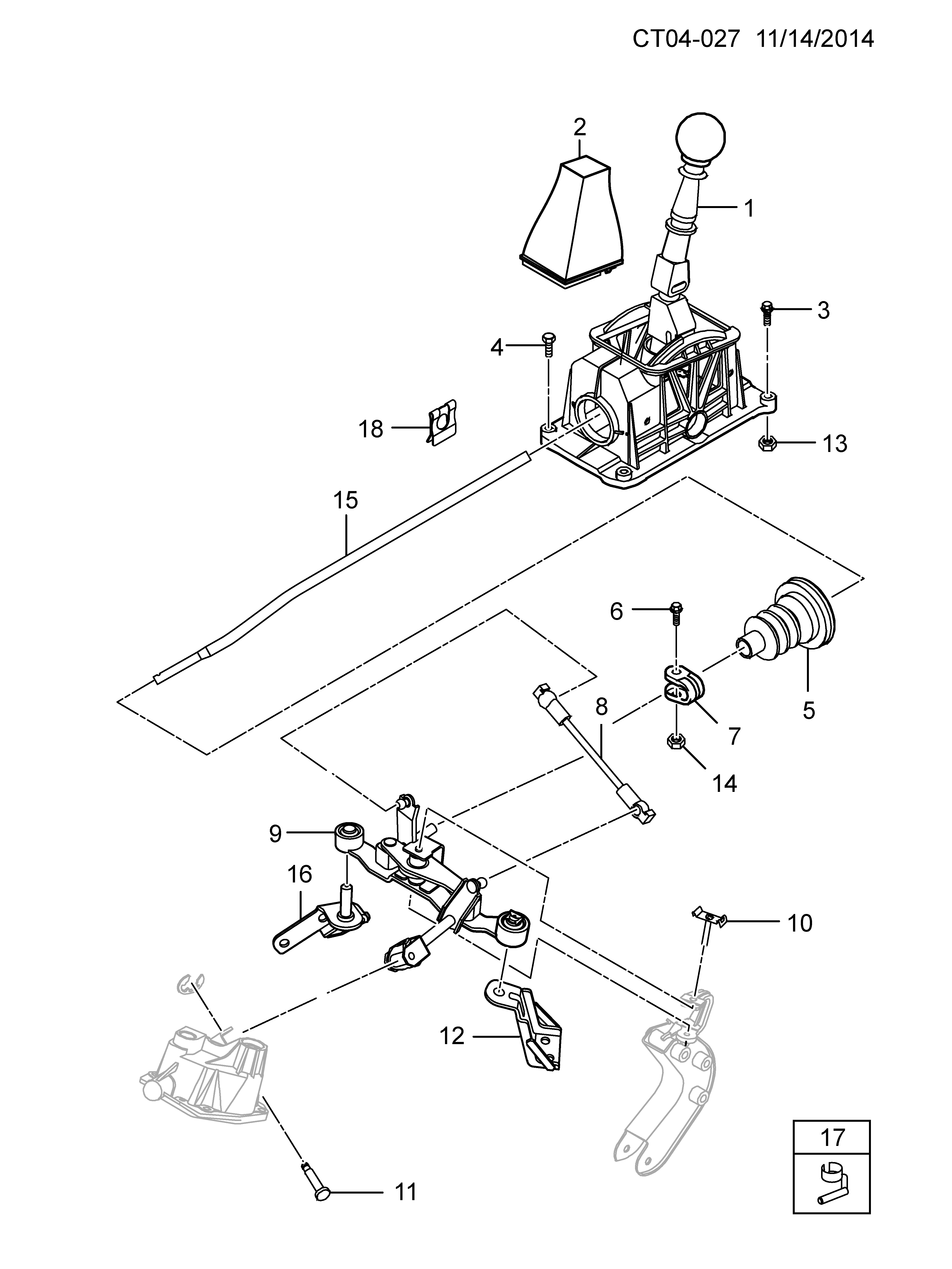 CT04-027 11/14/2014

2

1

3

4

18

13

15

6

5

8

7

14

9

16

10

12

17

11