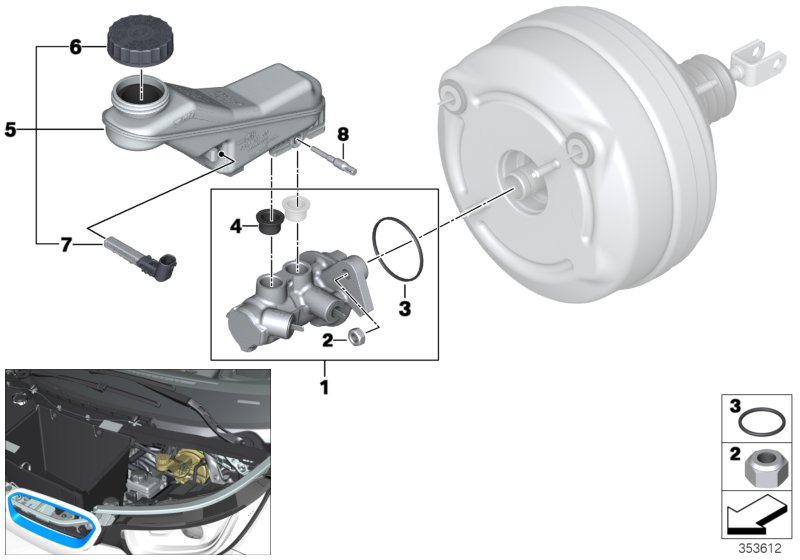 6
5
8
4
7
3
2
1
3
2
353612