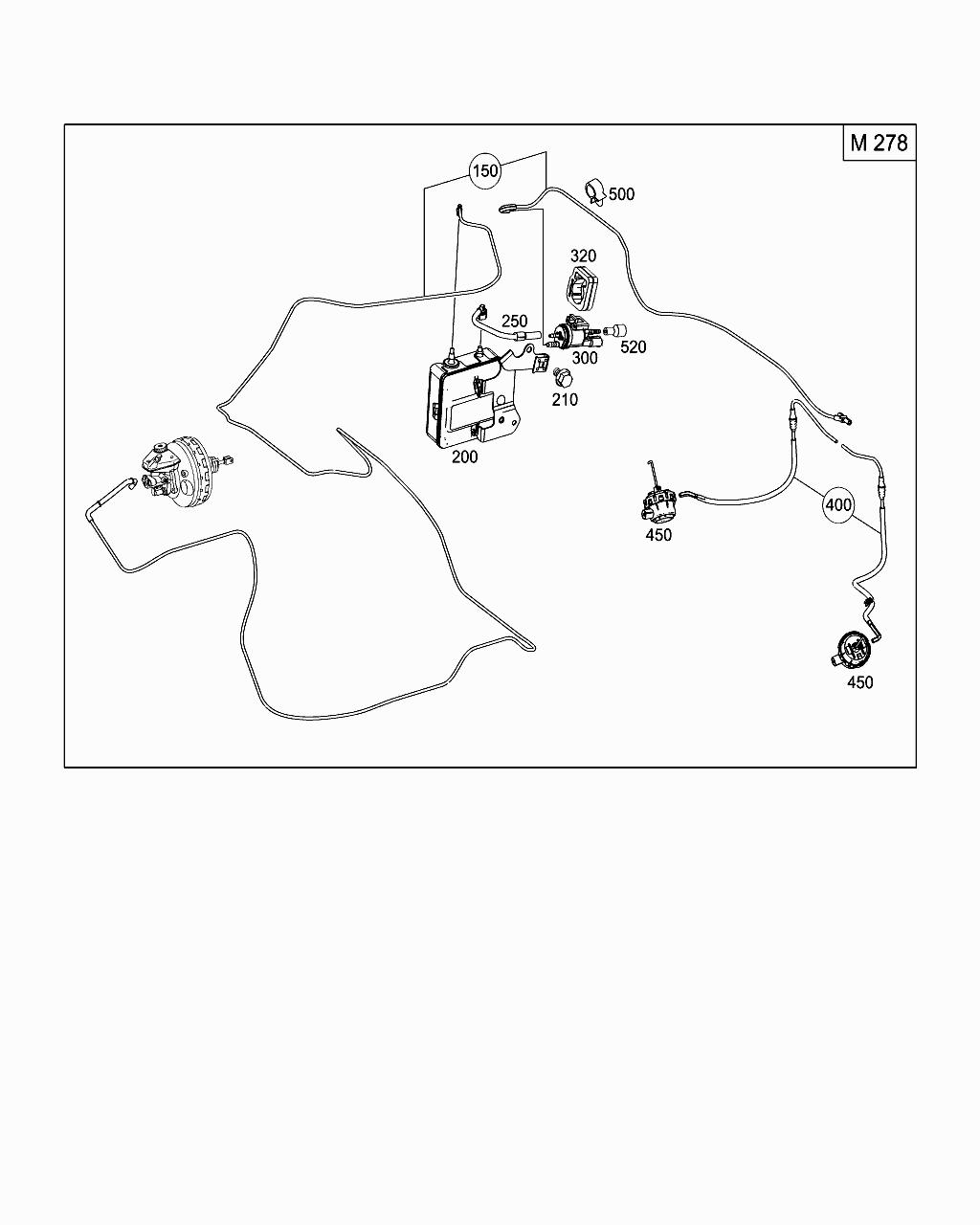 M 278

150
500
320
250
520
300
210
200
400
450
450