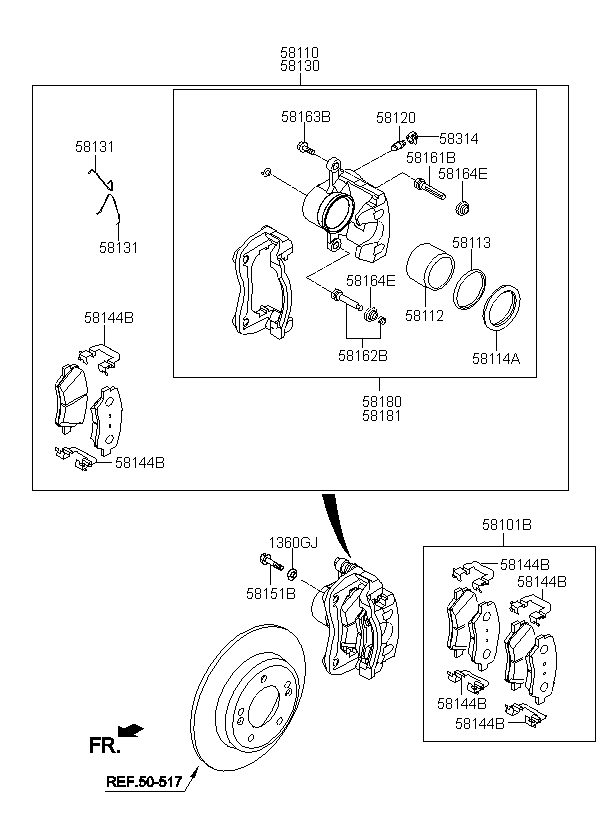 58110
58130

58131

58131

58163B

58120

58314

58161B

58164E

58113

58164E

58112

58162B

58114A

58144B

58144B

58180
58181

1360GJ

58151B

58101B

58144B

58144B

58144B

58144B

FR.

REF.50-517