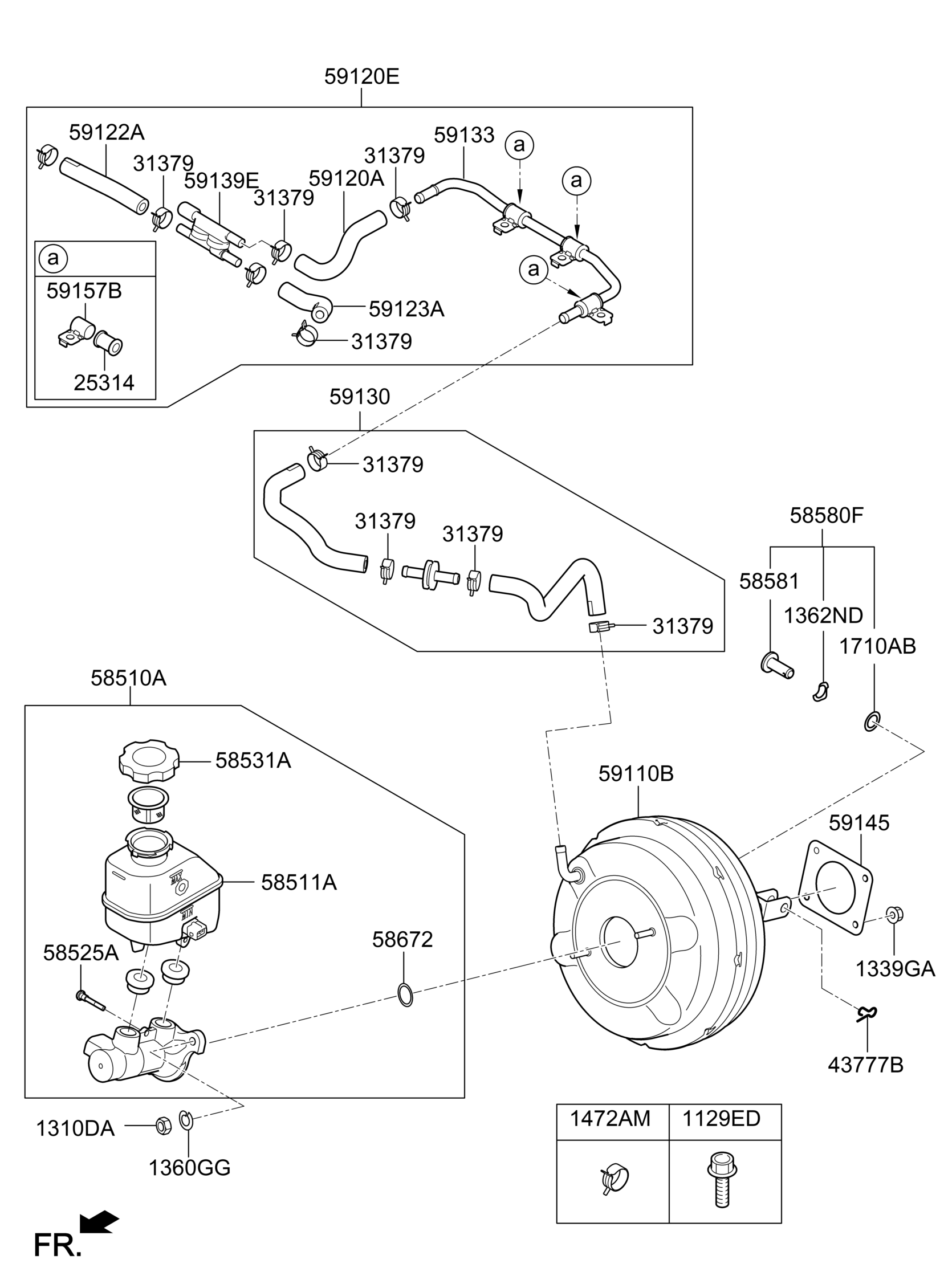 59120E

59122A

31379

59139E

31379

59120A

31379

59133

a

a

a

a

59157B

25314

59123A

31379

59130

31379

31379

31379

31379

58580F

58581

1362ND

1710AB

58510A

58531A

58511A

MAX

MIN

58525A

58672

59110B

59145

1339GA

43777B

1310DA

1360GG

| 1472AM | 1129ED |
|---|---|
| | |

FR.