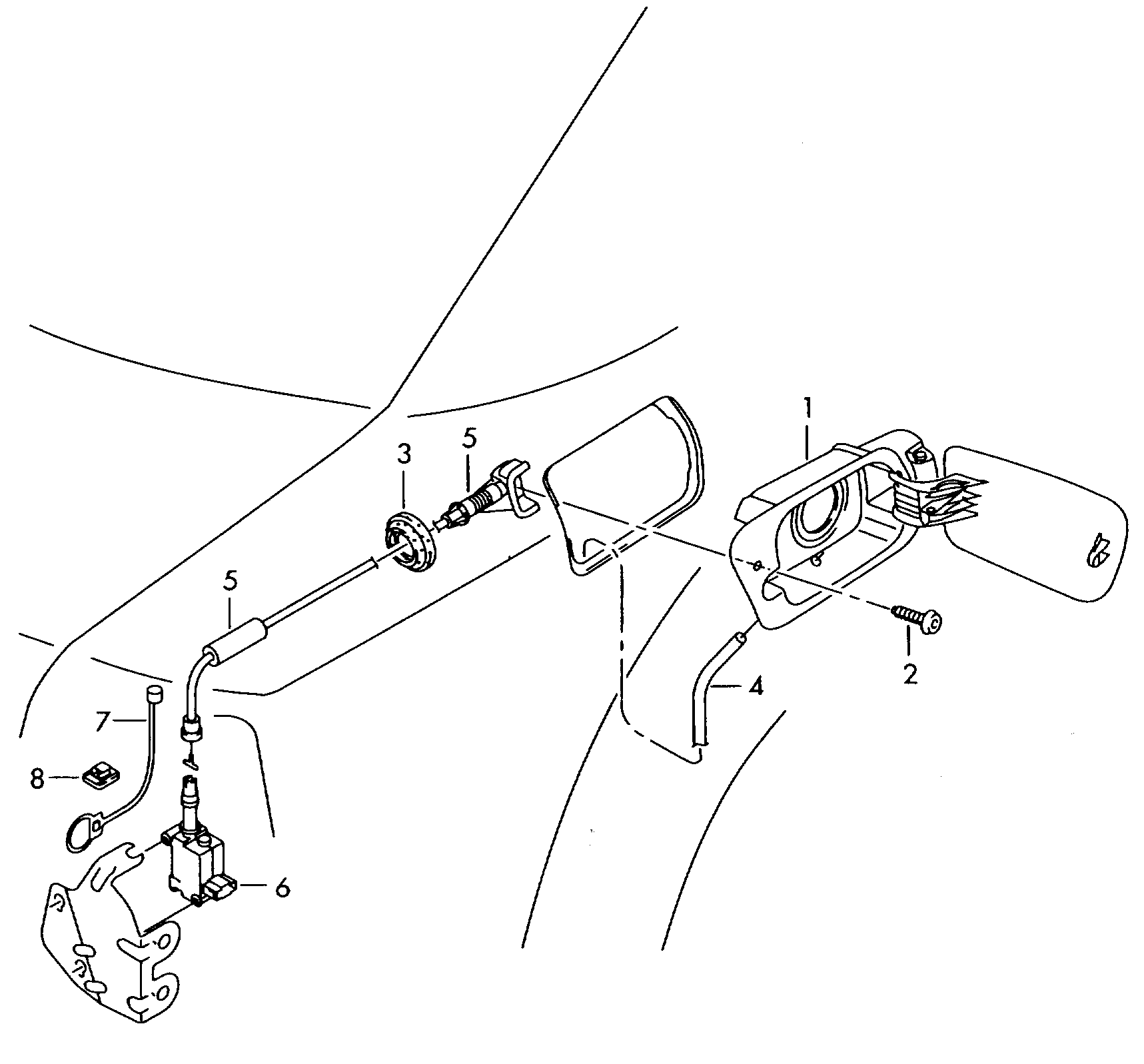 1
3
5
5
2
4
7
8
6