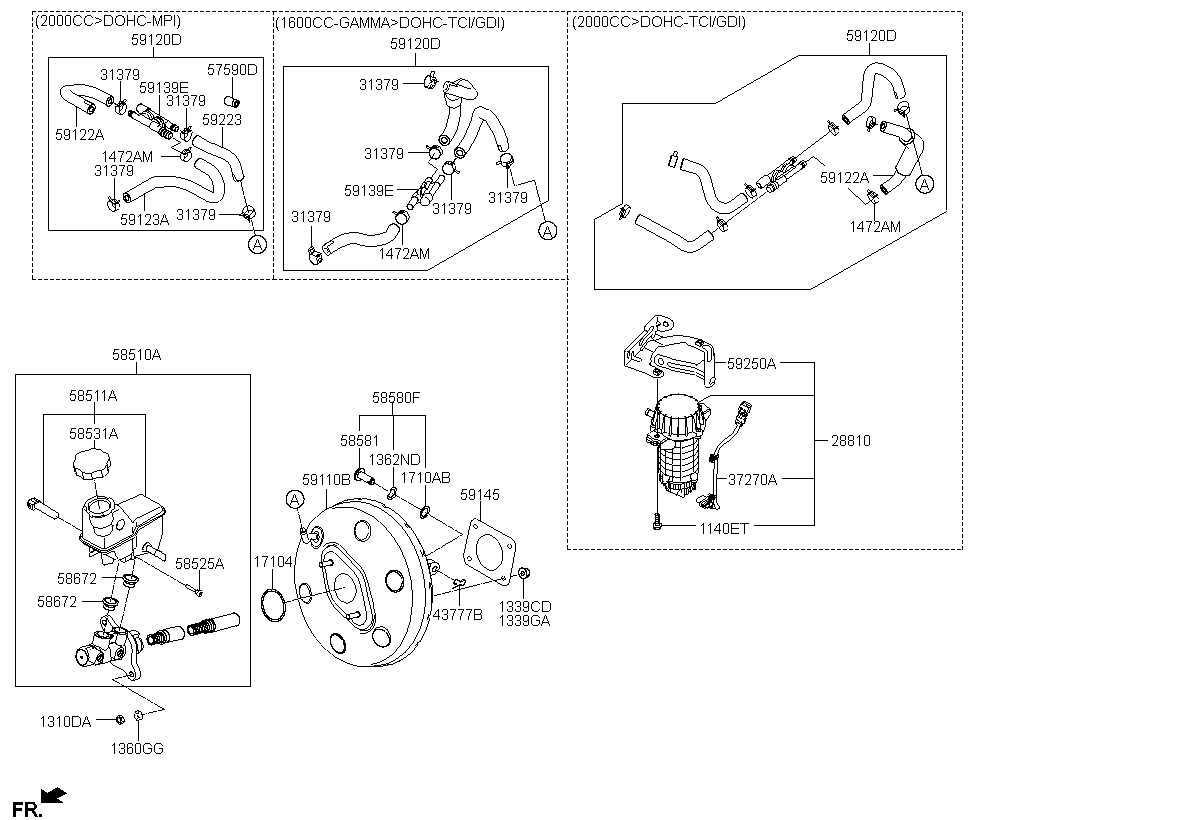 (2000CC>DOHC-MPI)
59120D
31379
59139E
57590D
31379
59122A
59223
1472AM
31379
59123A
31379
A

(1600CC-GAMMA>DOHC-TCI/GDI)
59120D
31379
31379
59139E
31379
31379
31379
1472AM
A

(2000CC>DOHC-TCI/GDI)
59120D
59122A
A
1472AM

59250A
28810
37270A
1140ET

58510A
58511A
58531A
58525A
58672
58672
1310DA
1360GG

58580F
58581
1362ND
1710AB
59110B
A
59145
17104
43777B
1339CD
1339GA

FR.