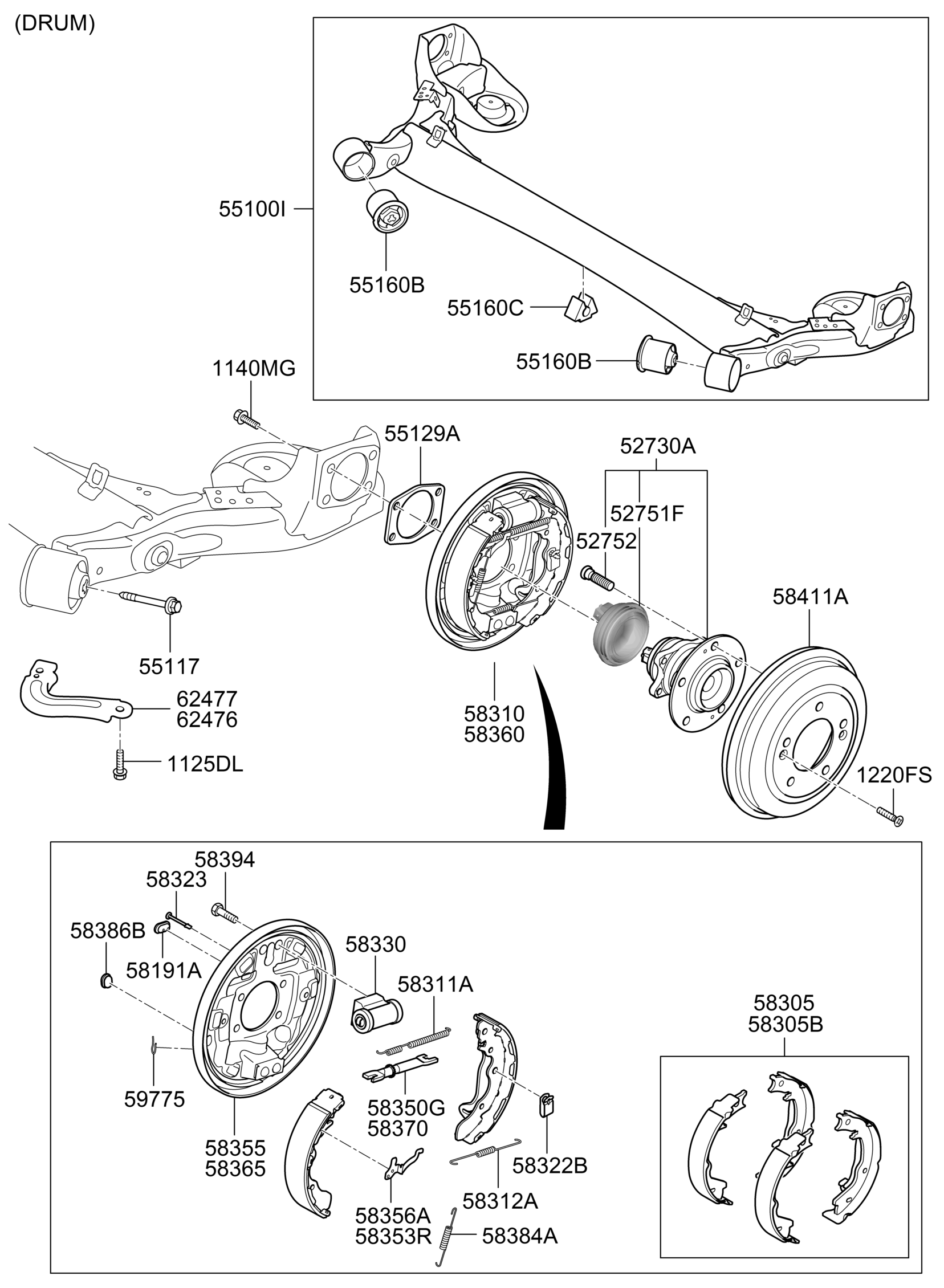 (DRUM)

55100I

55160B

55160C

55160B

1140MG

55129A

52730A

52751F

52752

58411A

55117

62477
62476

1125DL

58310
58360

1220FS

58394

58323

58386B

58191A

58330

58311A

58305
58305B

59775

58350G
58370

58355
58365

58322B

58312A

58356A
58353R

58384A