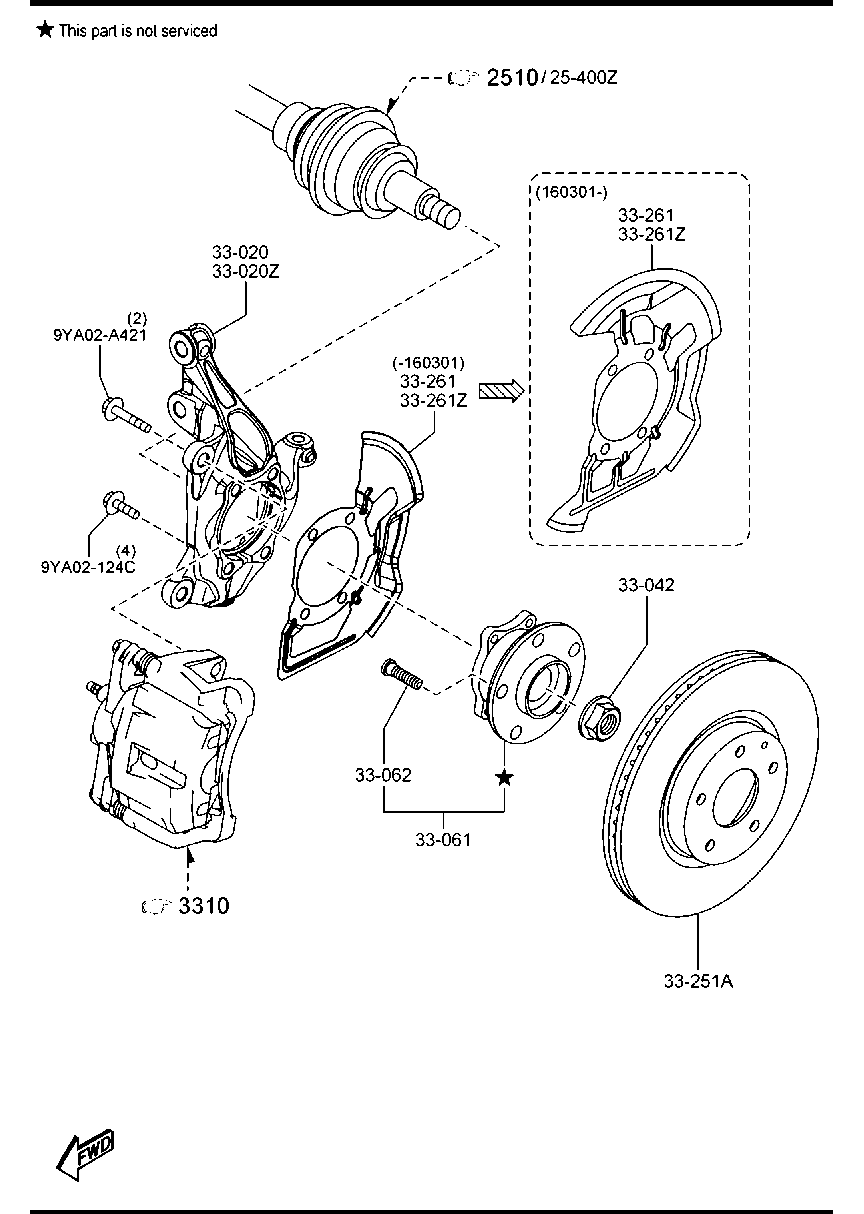 ★ This part is not serviced

2510 / 25-400Z

(160301-)
33-261
33-261Z

33-020
33-020Z

(2)
9YA02-A421

(-160301)
33-261
33-261Z

(4)
9YA02-124C

33-042

33-062

★

33-061

3310

33-251A

FWD