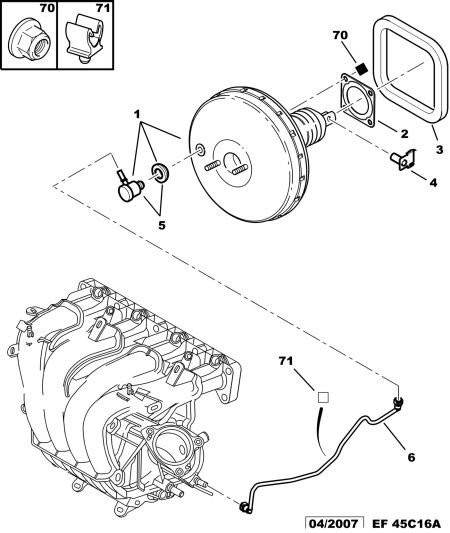 70
71
70
1
2
3
4
5
71
6
04/2007 EF 45C16A