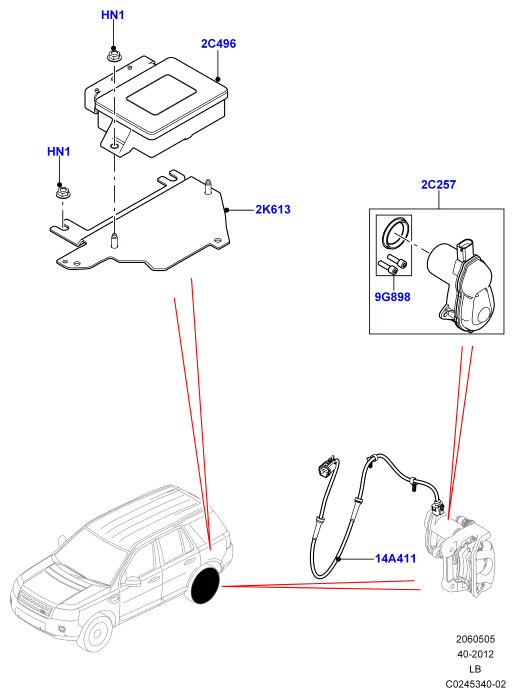 HN1

2C496

HN1

2K613

2C257

9G898

14A411

2060505
40-2012
LB
C0245340-02