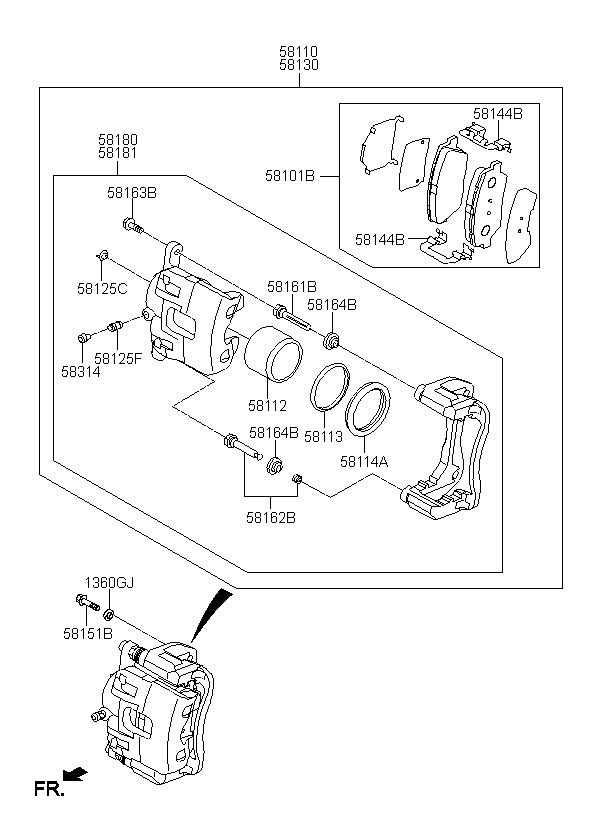 58110
58130

58144B

58101B

58144B

58180
58181

58163B

58125C

58161B

58164B

58125F

58314

58112

58113

58114A

58164B

58162B

1360GJ

58151B

FR.