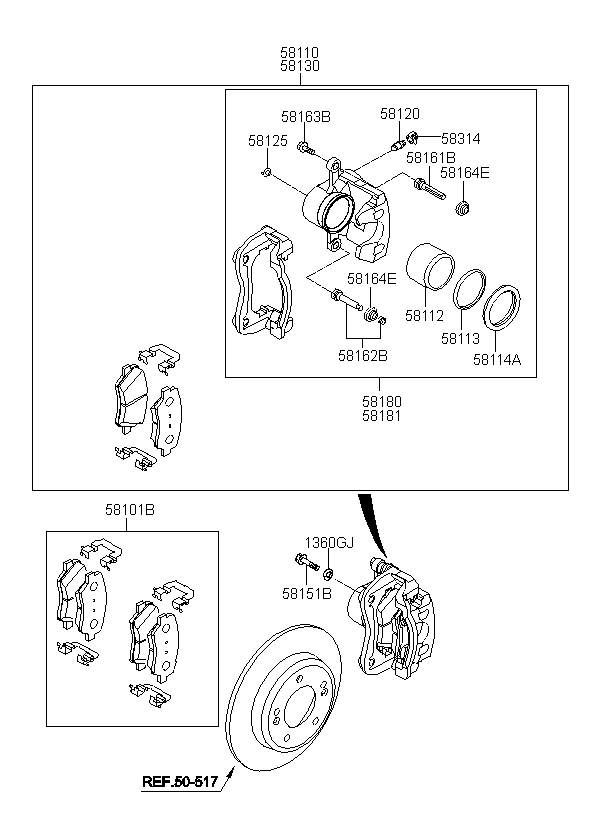 58110
58130
58163B
58120
58314
58125
58161B
58164E
58164E
58112
58113
58114A
58162B
58180
58181
58101B
1360GJ
58151B
REF.50-517