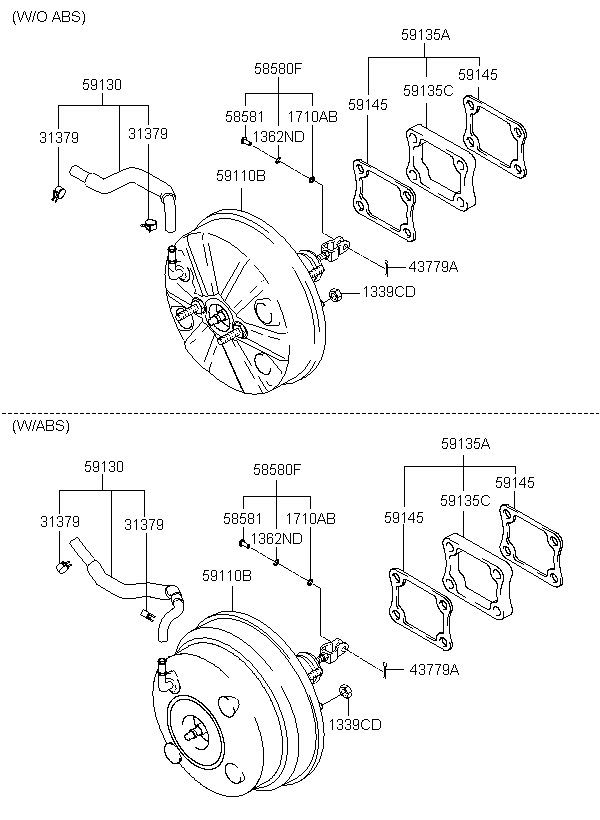 (W/O ABS)

59130
31379
31379
58580F
58581
1362ND
1710AB
59110B
59135A
59145
59135C
59145
43779A
1339CD

(W/ABS)

59130
31379
31379
58580F
58581
1362ND
1710AB
59110B
59135A
59145
59135C
59145
43779A
1339CD