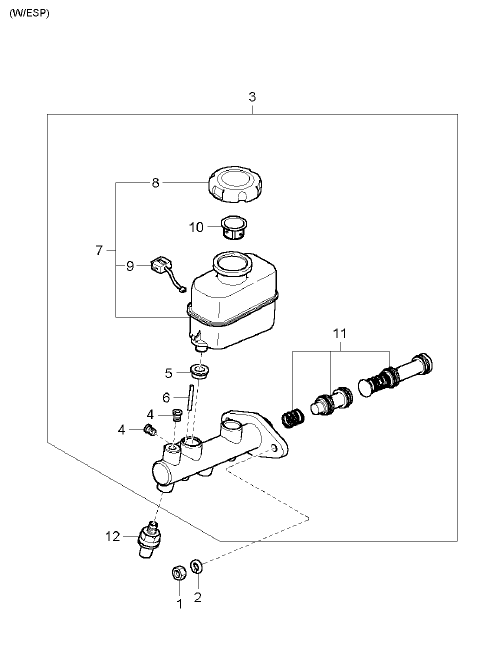 (W/ESP)

3

8

10

7

9

11

5

6

4

4

12

1

2