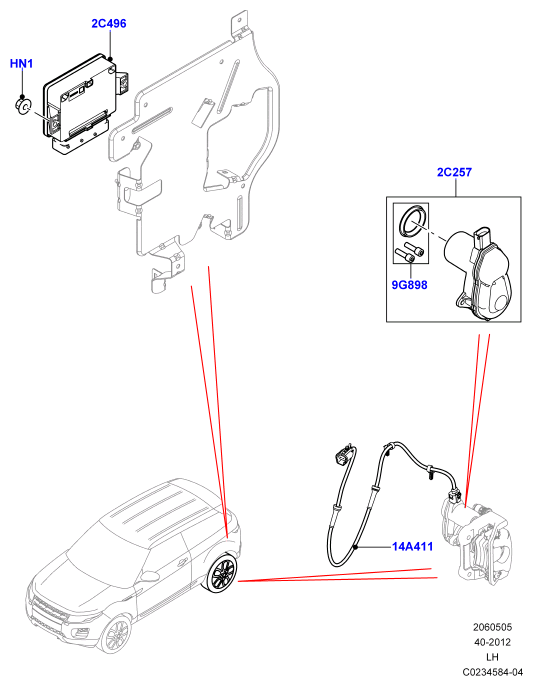 2C496

HN1

2C257

9G898

14A411

2060505
40-2012
LH
C0234584-04