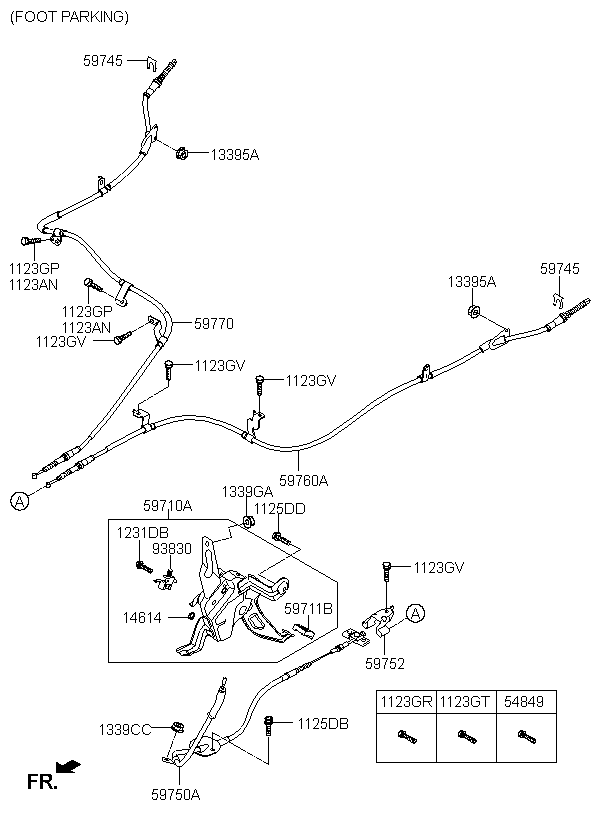 (FOOT PARKING)

59745

13395A

1123GP
1123AN

1123GP
1123AN
1123GV

59770

1123GV

1123GV

13395A

59745

59760A

A

59710A

1339GA

1125DD

1231DB

93830

14614

59711B

1123GV

A

59752

1339CC

1125DB

59750A

FR.

| 1123GR | 1123GT | 54849 |
|---|---|---|
| | | |