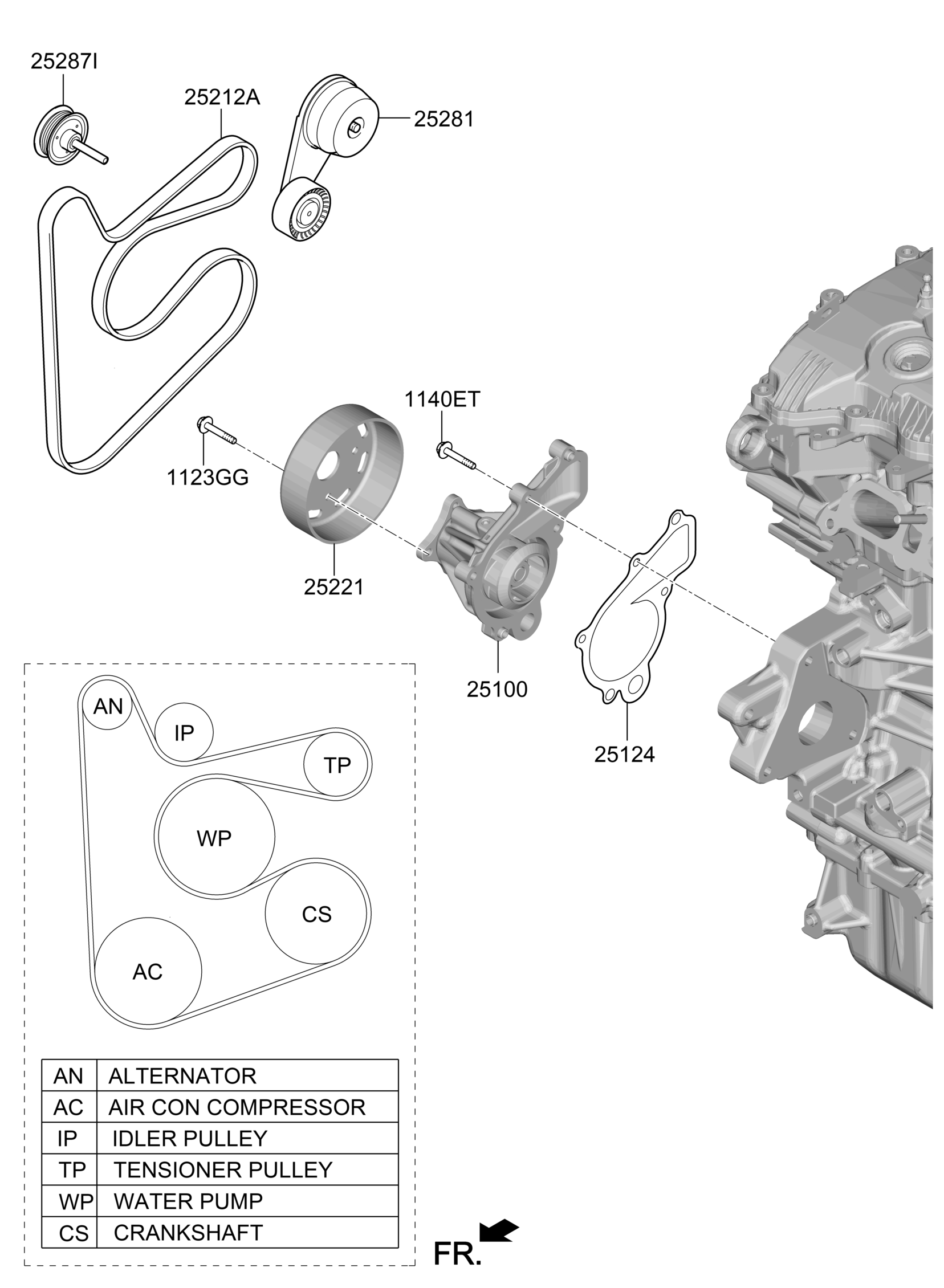 25287I
25212A
25281
1140ET
1123GG
25221
25100
25124

AN
IP
TP
WP
CS
AC

| AN | ALTERNATOR |
|---|---|
| AC | AIR CON COMPRESSOR |
| IP | IDLER PULLEY |
| TP | TENSIONER PULLEY |
| WP | WATER PUMP |
| CS | CRANKSHAFT |

FR.