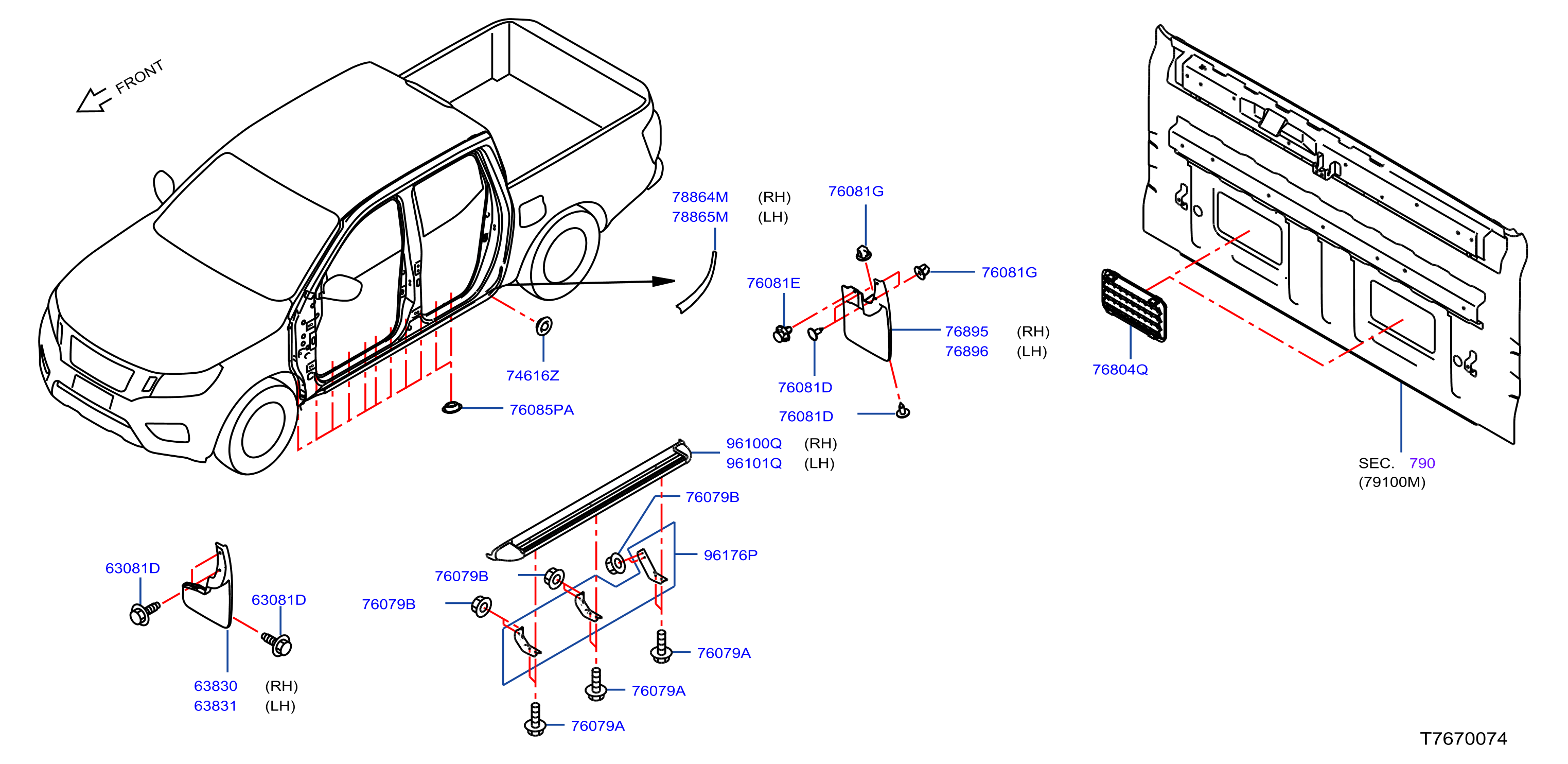 FRONT

78864M (RH)
78865M (LH)

76081G

76081G

76081E

76895 (RH)
76896 (LH)

76081D

76081D

74616Z

76085PA

76804Q

SEC. 790
(79100M)

96100Q (RH)
96101Q (LH)

76079B

96176P

76079B

76079B

76079A

76079A

76079A

63081D

63081D

63830 (RH)
63831 (LH)

T7670074