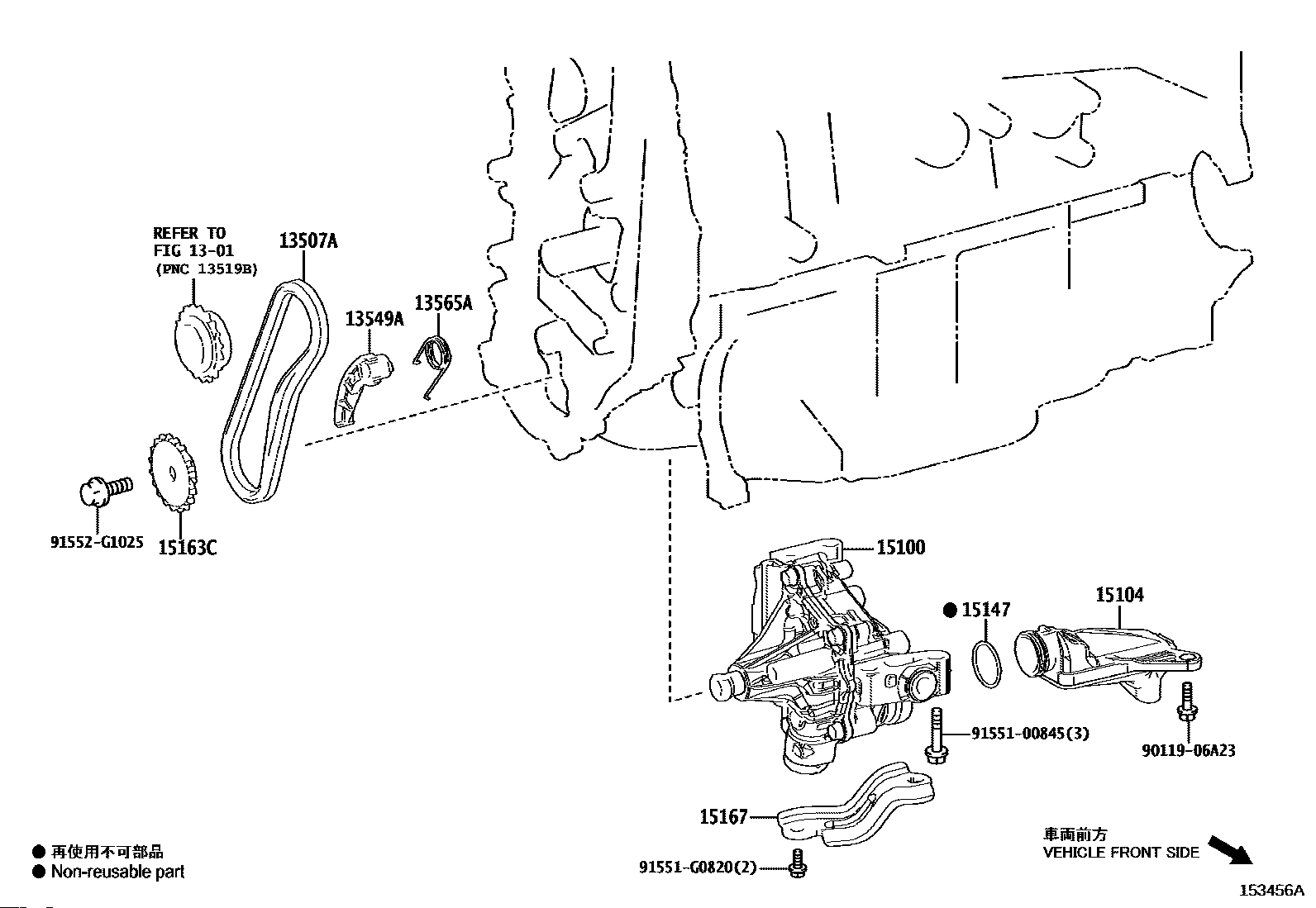 REFER TO
FIG 13-01
(PNC 13519B)

13507A

13549A

13565A

91552-G1025

15163C

15100

● 15147

15104

91551-00845(3)

90119-06A23

15167

91551-G0820(2)

● 再使用不可部品
● Non-reusable part

車両前方
VEHICLE FRONT SIDE

153456A