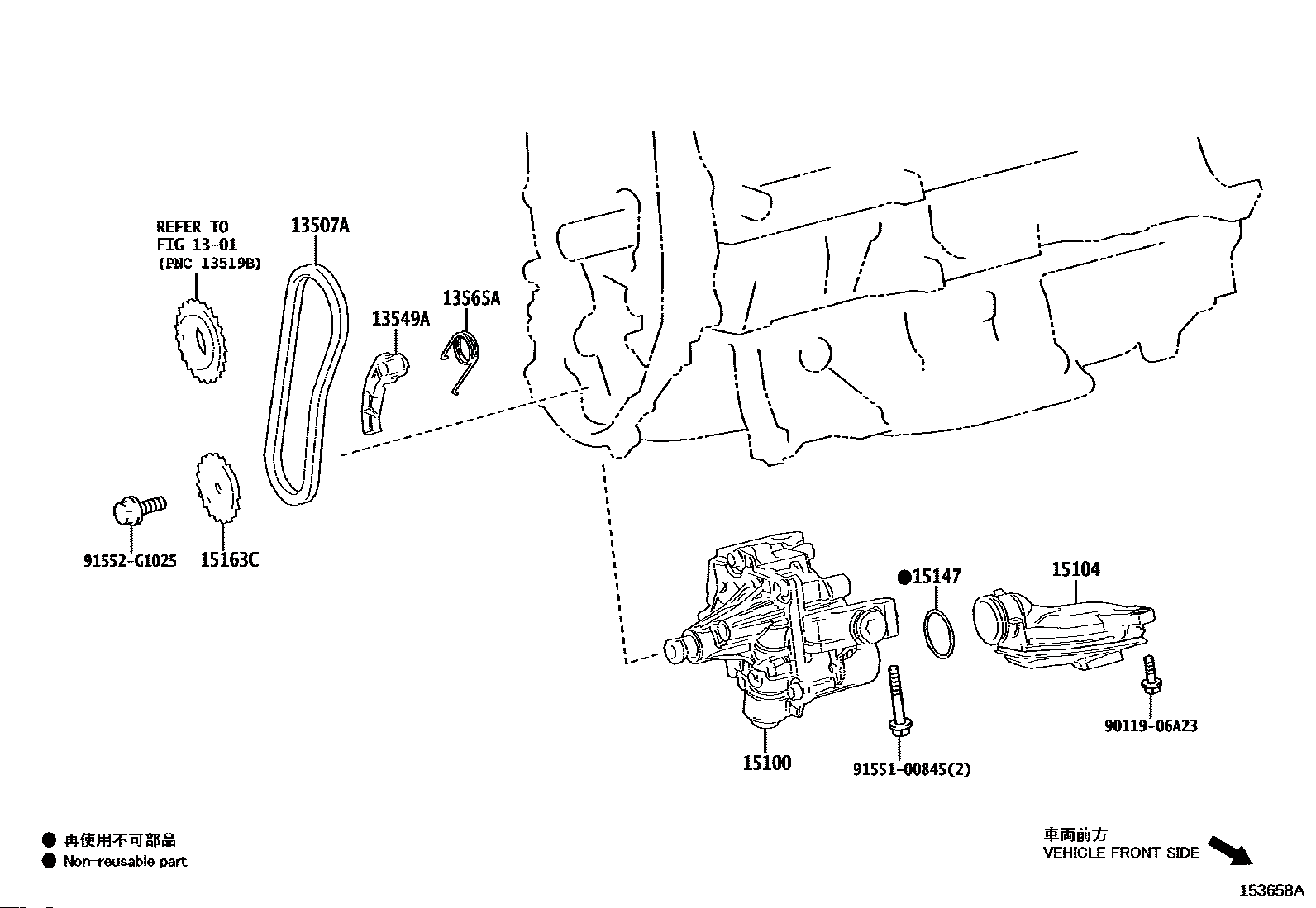 REFER TO
FIG 13-01
(PNC 13519B)

13507A

13549A

13565A

91552-G1025

15163C

●15147

15104

15100

91551-00845(2)

90119-06A23

● 再使用不可部品
● Non-reusable part

車両前方
VEHICLE FRONT SIDE

153658A