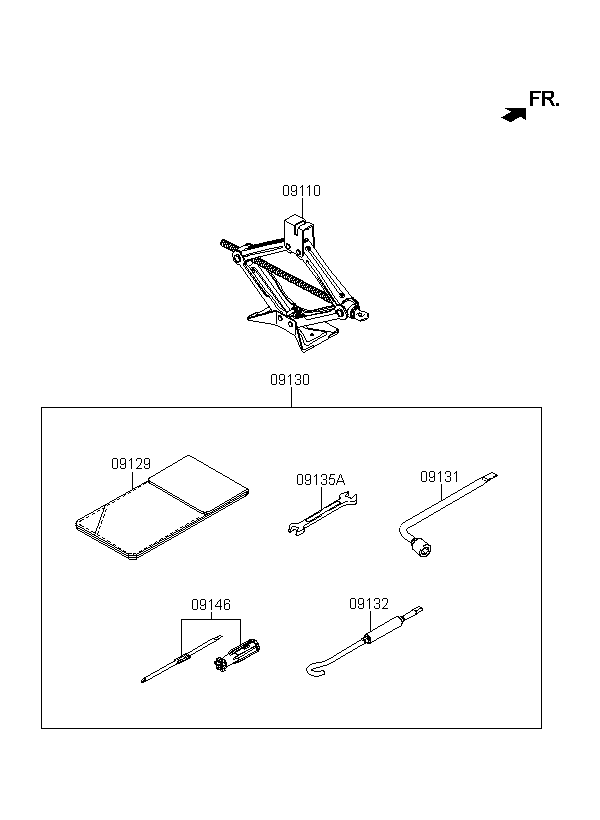 FR.

09110

09130

09129

09135A

09131

09146

09132