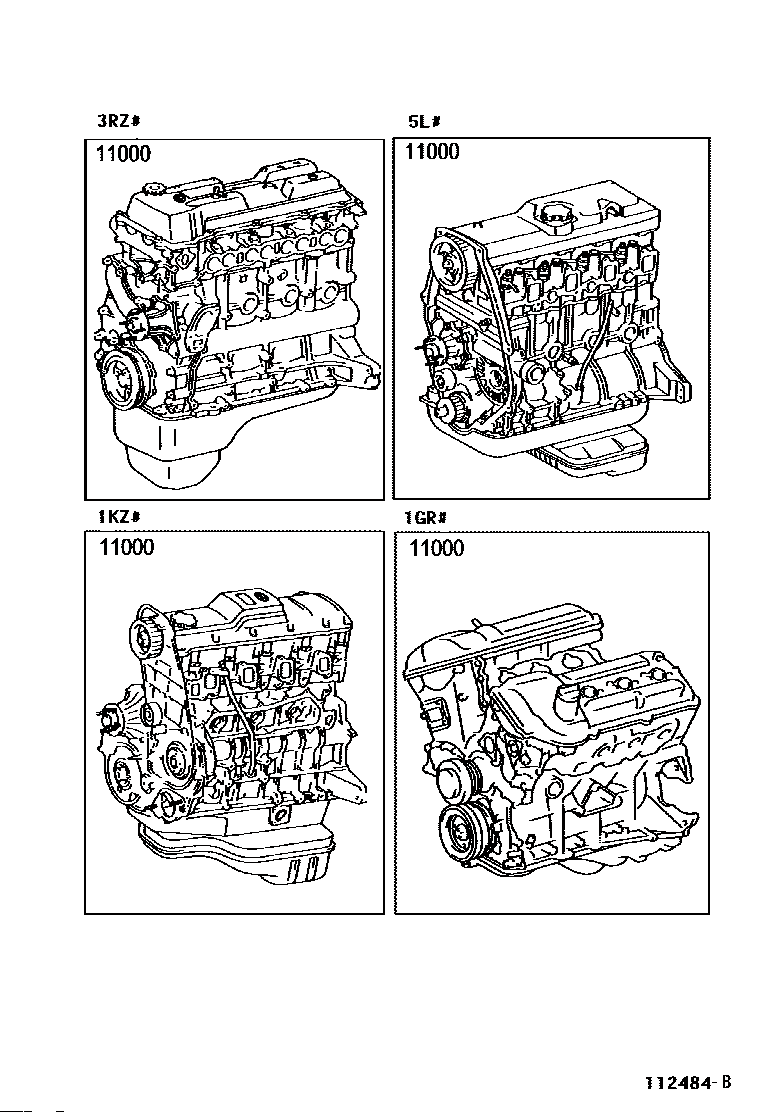 3RZ#
11000

5L#
11000

1KZ#
11000

1GR#
11000

112484-B