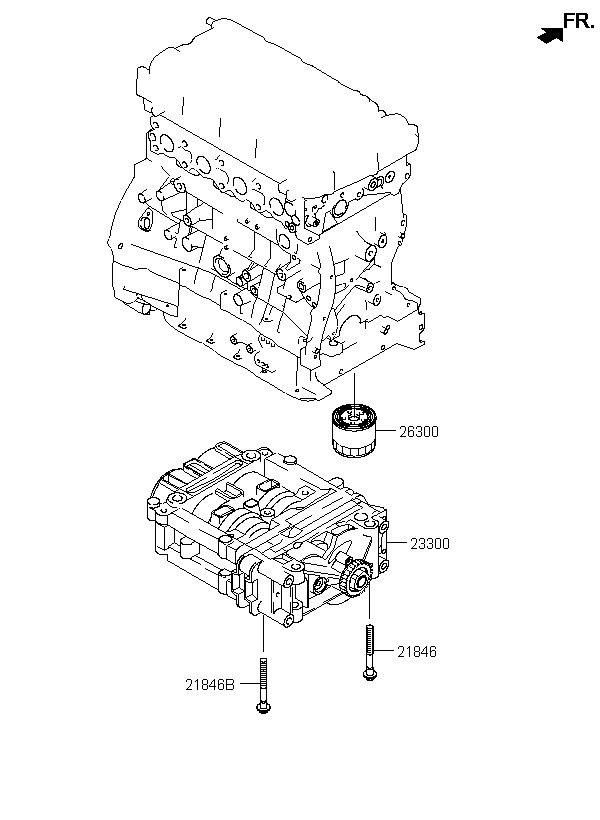 FR.

26300

23300

21846

21846B