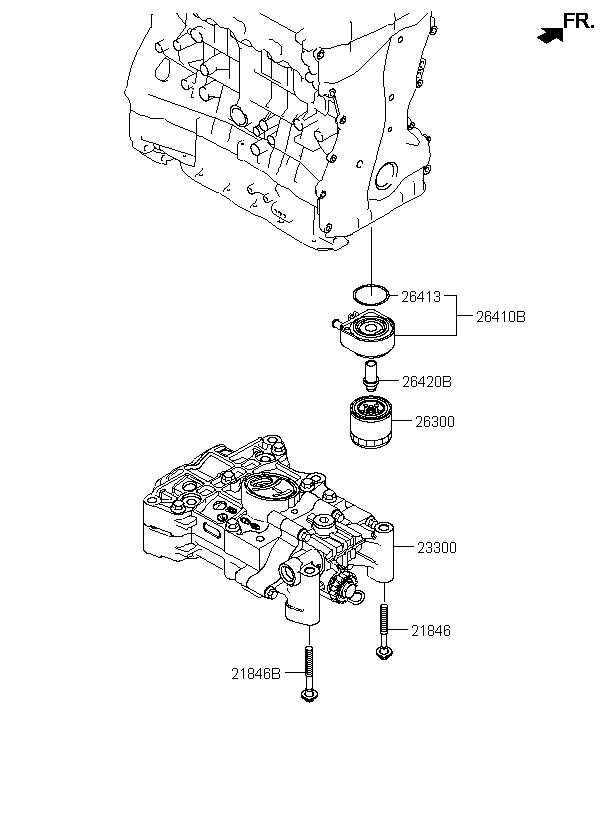 FR.

26413

26410B

26420B

26300

23300

21846

21846B