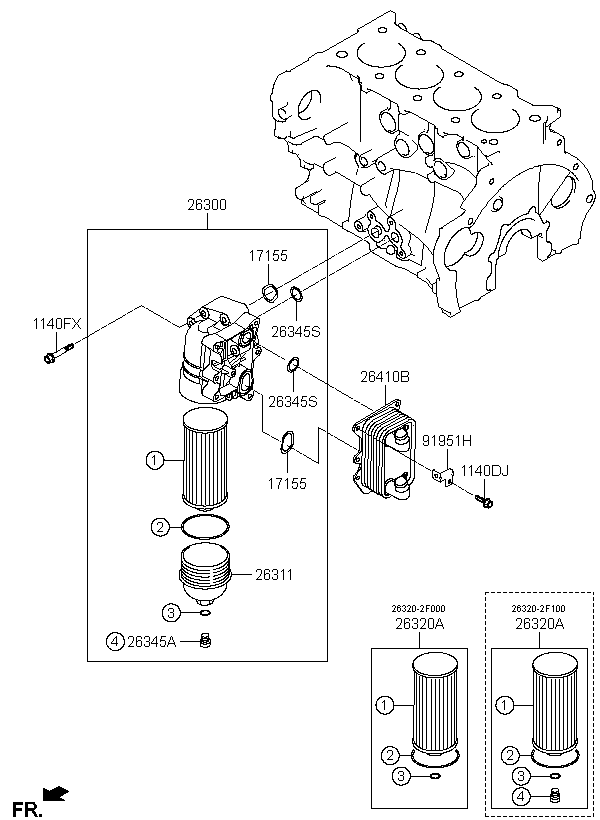 26300

17155

1140FX

26345S

26345S

26410B

91951H

1140DJ

17155

1

2

26311

3

4 26345A

26320-2F000
26320A

1

2

3

26320-2F100
26320A

1

2

3

4

FR.