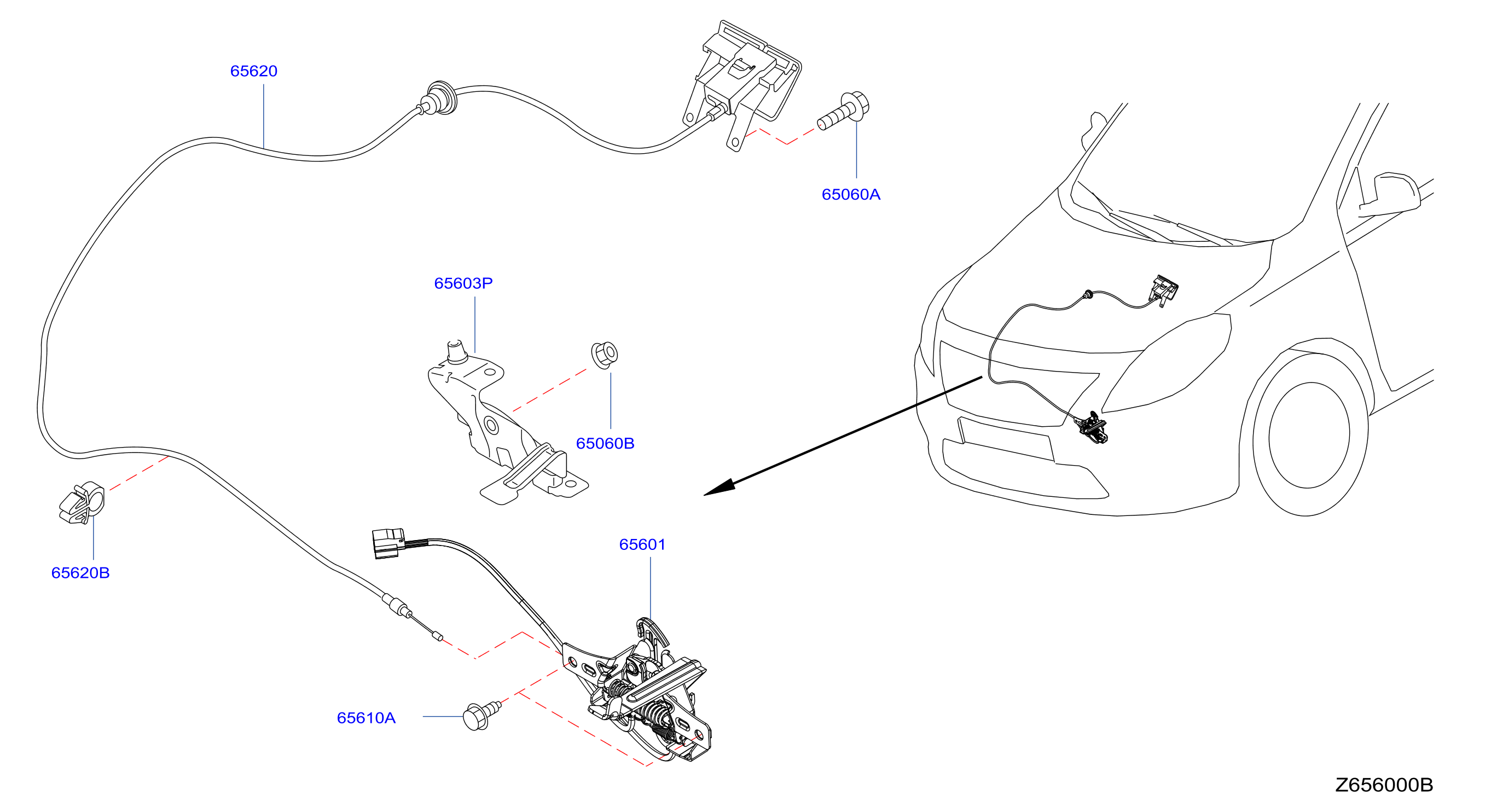 65620
65060A
65603P
65060B
65620B
65601
65610A
Z656000B