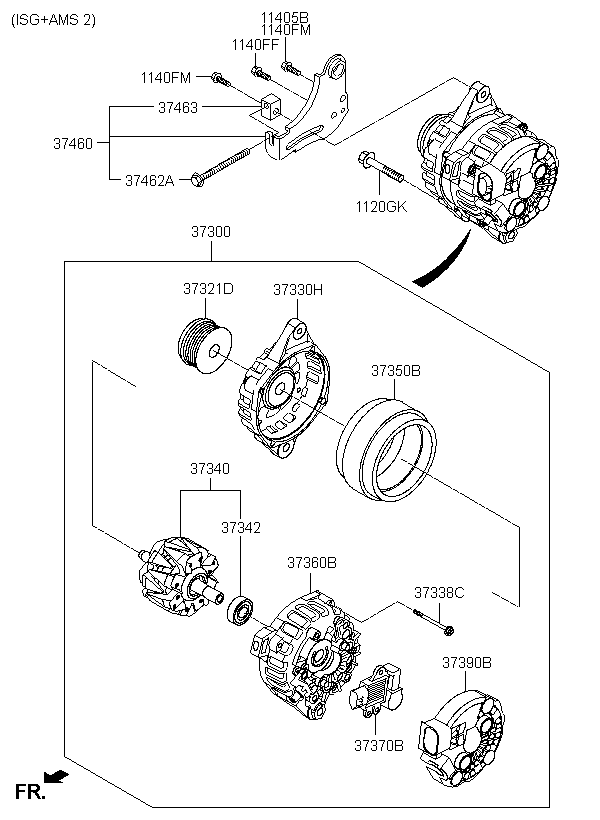 (ISG+AMS 2)

11405B
1140FM
1140FF
1140FM
37463
37460
37462A
1120GK
37300
37321D
37330H
37350B
37340
37342
37360B
37338C
37390B
37370B
FR.