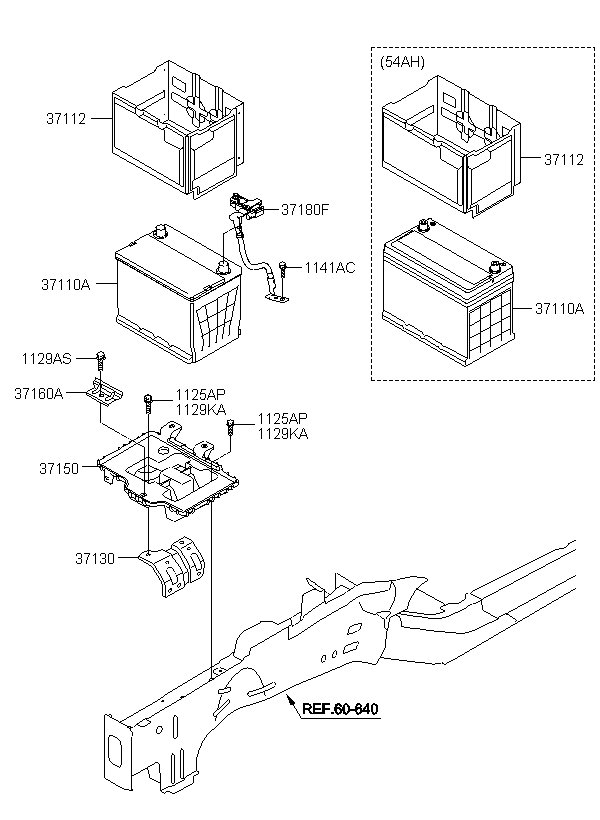 37112

37180F

37110A

1141AC

1129AS

37160A

1125AP
1129KA

1125AP
1129KA

37150

37130

REF.60-640

(54AH)

37112

37110A